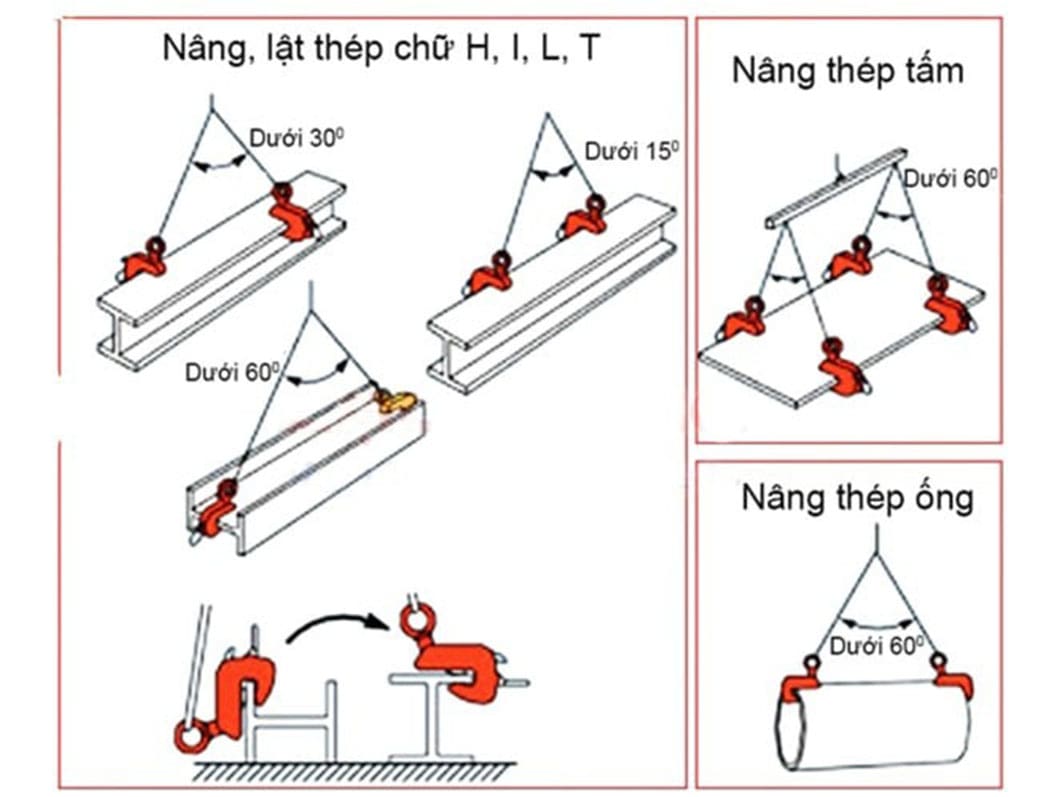 Nâng, lật thép chữ H, I, L, T

Dưới $30^0$

Dưới $15^0$

Dưới $60^0$

Nâng thép tấm

Dưới $60^0$

Nâng thép ống

Dưới $60^0$