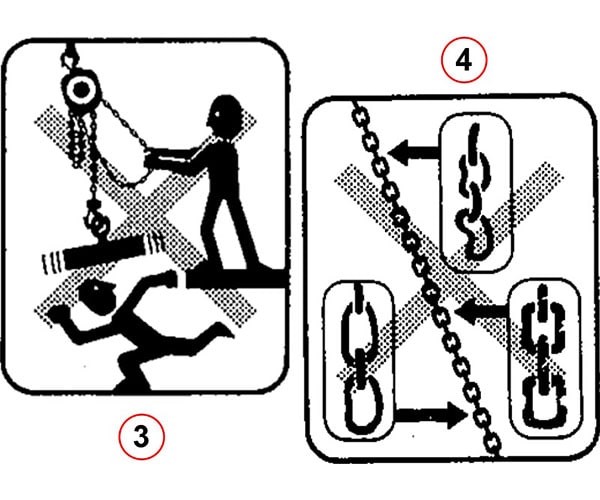 4

3