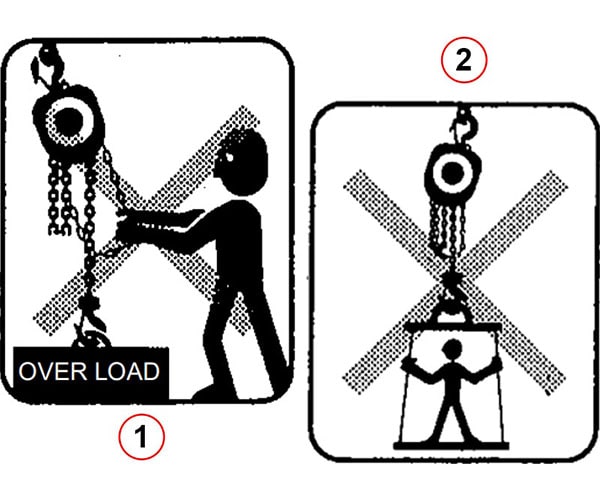 OVER LOAD

1

2