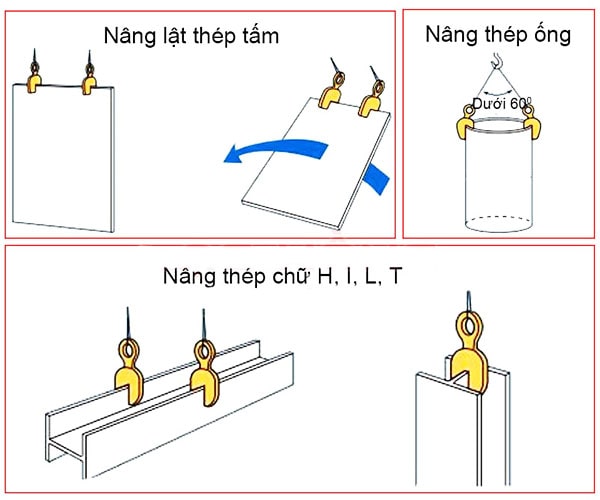 Nâng lật thép tấm

Nâng thép ống

Dưới $60^0$

Nâng thép chữ H, I, L, T