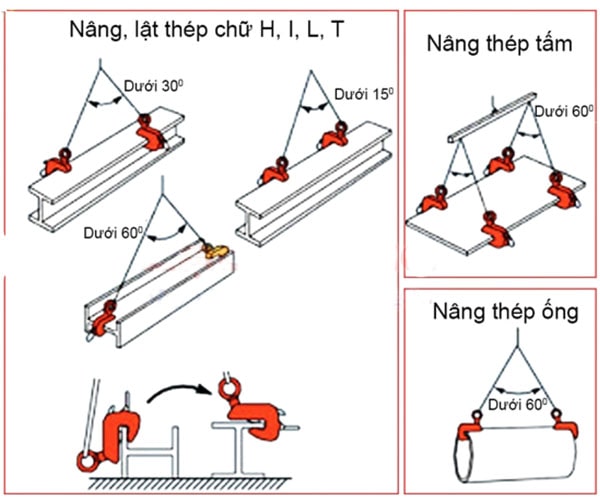 Nâng, lật thép chữ H, I, L, T

Dưới $30^0$

Dưới $15^0$

Dưới $60^0$

Nâng thép tấm

Dưới $60^0$

Nâng thép ống

Dưới $60^0$