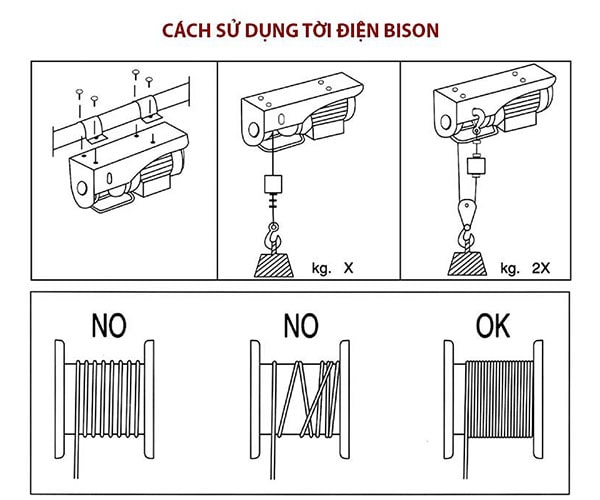 CÁCH SỬ DỤNG TỜI ĐIỆN BISON

kg. X

kg. 2X

NO

NO

OK