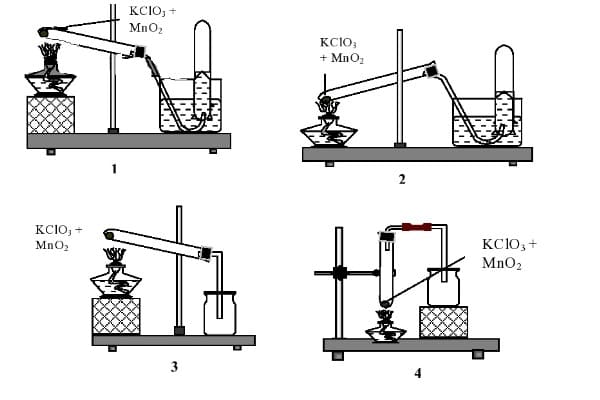 $KClO_3$ + $MnO_2$

1

$KClO_3$ + $MnO_2$

2

$KClO_3$ + $MnO_2$

3

$KClO_3$ + $MnO_2$

4