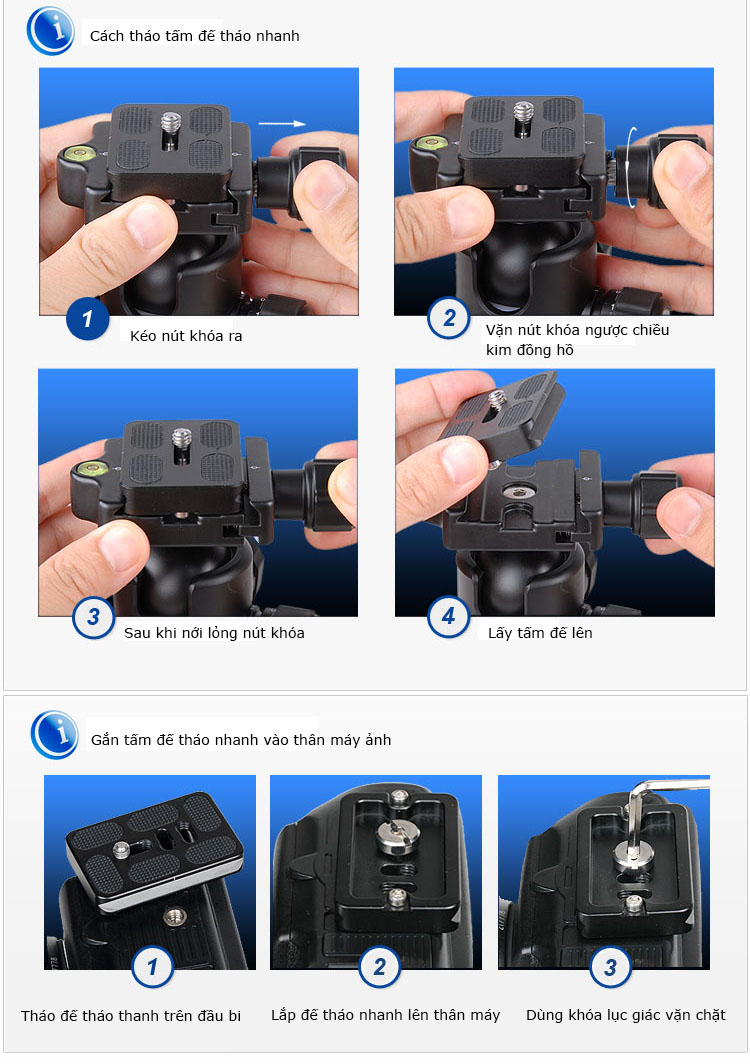 Cách tháo tấm đế tháo nhanh

1

Kéo nút khóa ra

2

Vặn nút khóa ngược chiều kim đồng hồ

3

Sau khi nới lỏng nút khóa

4

Lấy tấm đế lên

Gắn tấm đế tháo nhanh vào thân máy ảnh

1

Tháo đế tháo thanh trên đầu bi

2

Lắp đế tháo nhanh lên thân máy

3

Dùng khóa lục giác vặn chặt