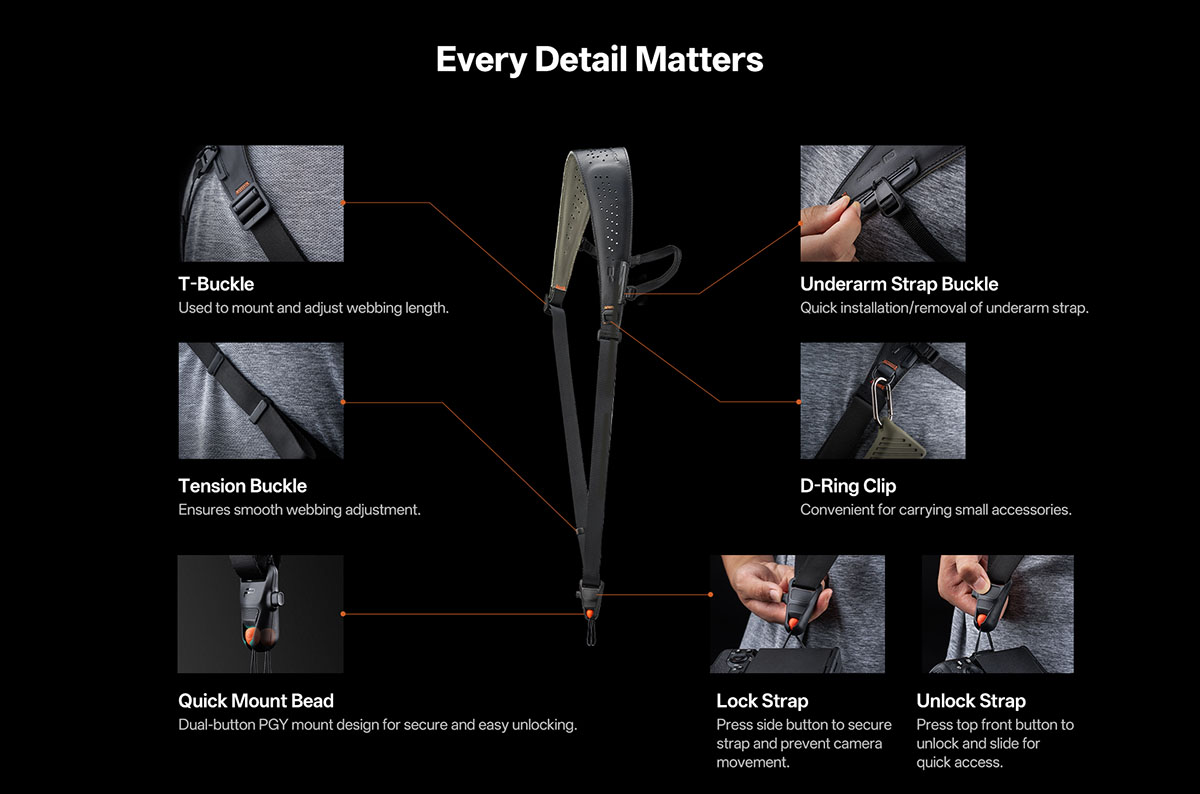 Every Detail Matters

T-Buckle
Used to mount and adjust webbing length.

Tension Buckle
Ensures smooth webbing adjustment.

Quick Mount Bead
Dual-button PGY mount design for secure and easy unlocking.

Underarm Strap Buckle
Quick installation/removal of underarm strap.

D-Ring Clip
Convenient for carrying small accessories.

Lock Strap
Press side button to secure strap and prevent camera movement.

Unlock Strap
Press top front button to unlock and slide for quick access.