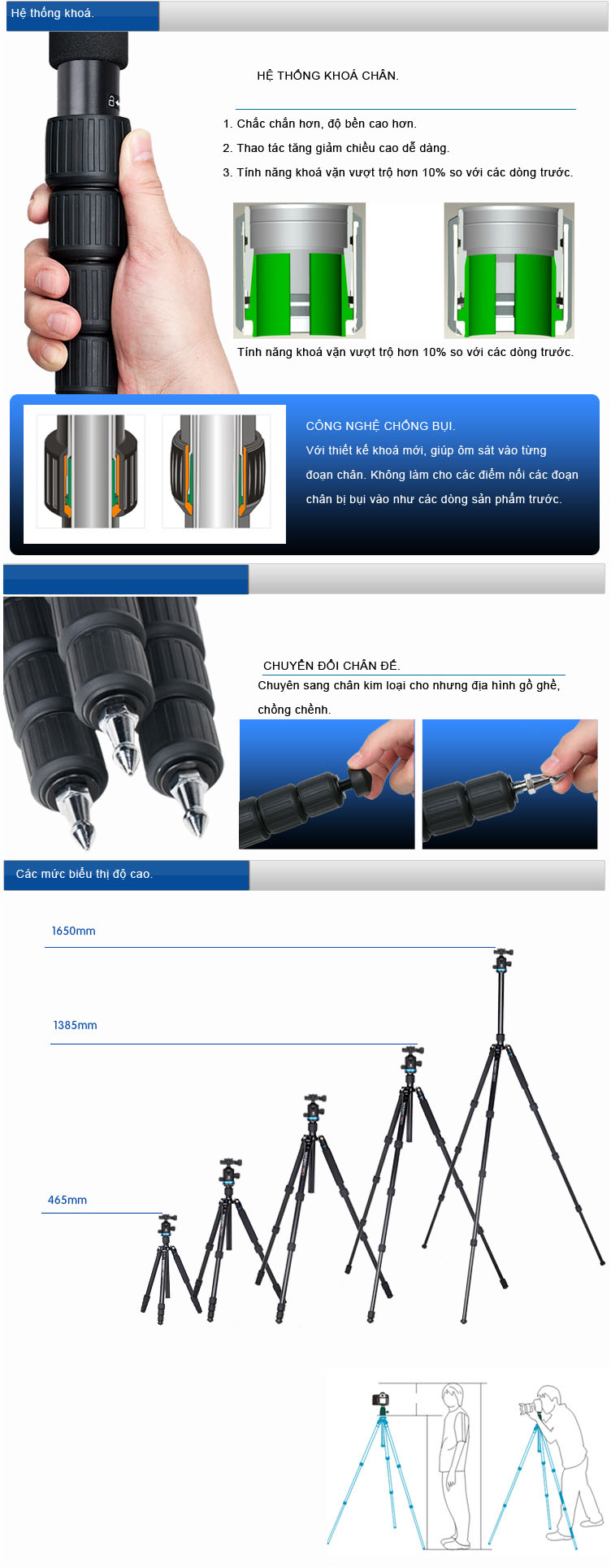 Hệ thống khoá.

HỆ THỐNG KHOÁ CHÂN.

1. Chắc chắn hơn, độ bền cao hơn.
2. Thao tác tăng giảm chiều cao dễ dàng.
3. Tính năng khoá vặn vượt trộ hơn 10% so với các dòng trước.

Tính năng khoá vặn vượt trộ hơn 10% so với các dòng trước.

CÔNG NGHỆ CHỐNG BỤI.
Với thiết kế khoá mới, giúp ôm sát vào từng đoạn chân. Không làm cho các điểm nối các đoạn chân bị bụi vào như các dòng sản phẩm trước.

CHUYỂN ĐỔI CHÂN ĐẾ.
Chuyên sang chân kim loại cho nhưng địa hình gồ ghề, chồng chềnh.

Các mức biểu thị độ cao.

1650mm

1385mm

465mm