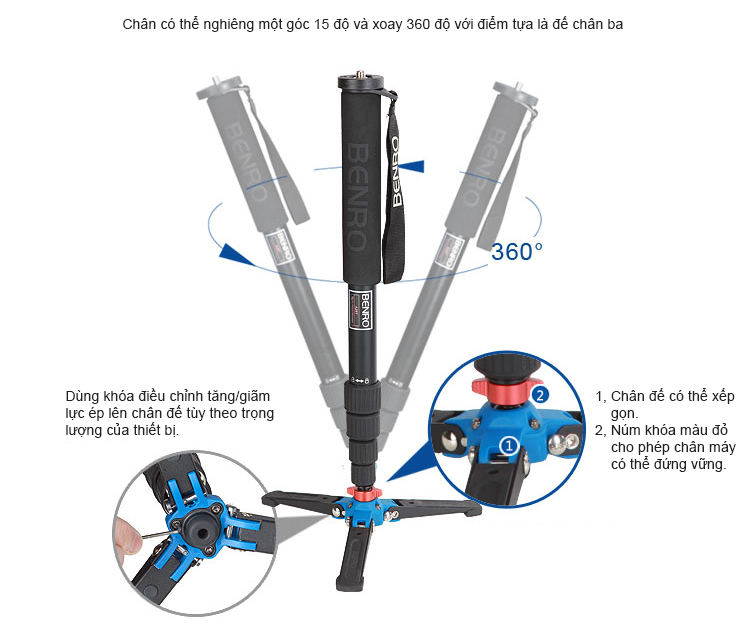 Chân có thể nghiêng một góc 15 độ và xoay 360 độ với điểm tựa là đế chân ba

BENRO

BENRO

BENRO

BENRO

BENRO

360°

Dùng khóa điều chỉnh tăng/giảm lực ép lên chân đế tùy theo trọng lượng của thiết bị.

2

1

1, Chân đế có thể xếp gọn.
2, Núm khóa màu đỏ cho phép chân máy có thể đứng vững.