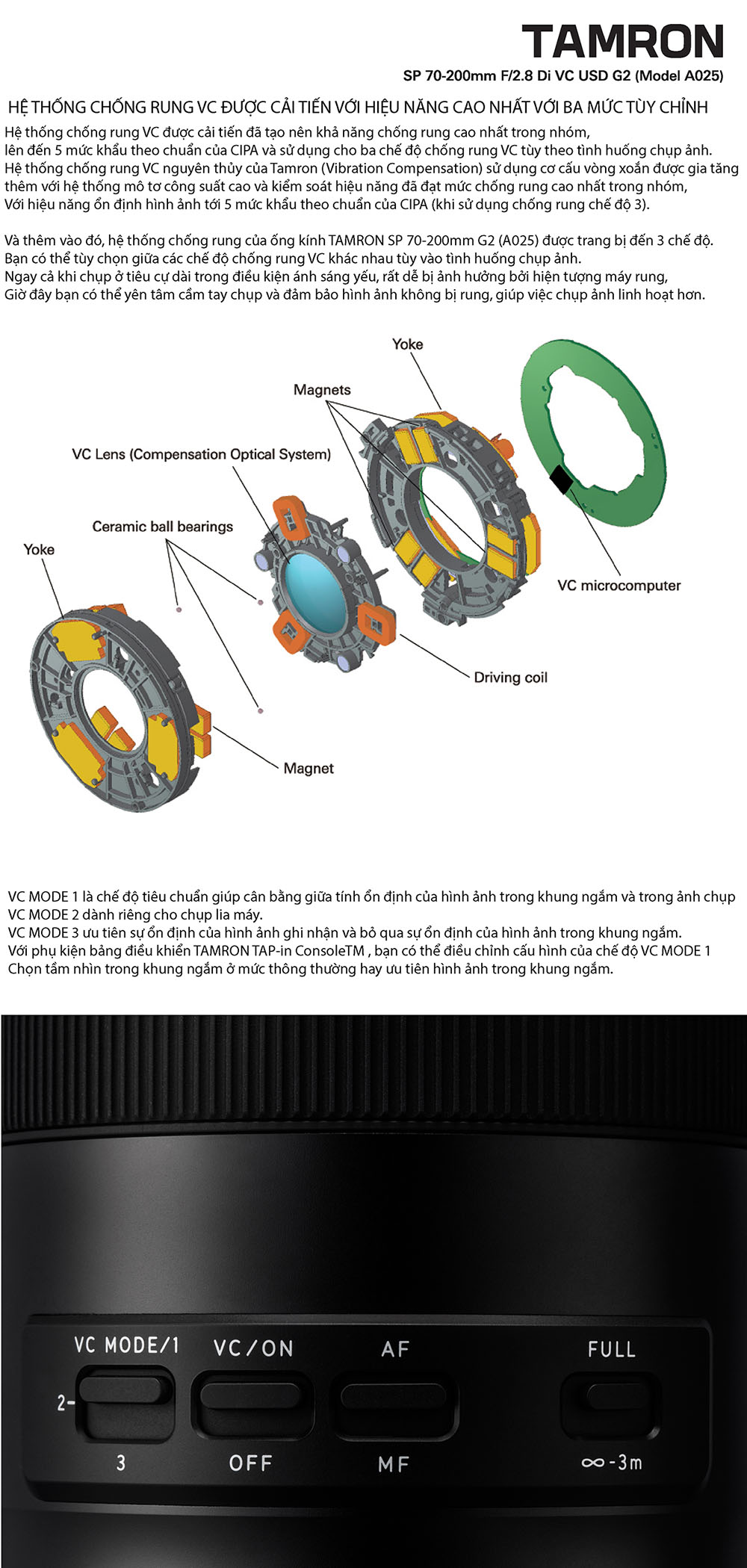 TAMRON

SP 70-200mm F/2.8 Di VC USD G2 (Model A025)

HỆ THỐNG CHỐNG RUNG VC ĐƯỢC CẢI TIẾN VỚI HIỆU NĂNG CAO NHẤT VỚI BA MỨC TÙY CHỈNH

Hệ thống chống rung VC được cải tiến đã tạo nên khả năng chống rung cao nhất trong nhóm, lên đến 5 mức khẩu theo chuẩn của CIPA và sử dụng cho ba chế độ chống rung VC tùy theo tình huống chụp ảnh. Hệ thống chống rung VC nguyên thủy của Tamron (Vibration Compensation) sử dụng cơ cấu vòng xoắn được gia tăng thêm với hệ thống mô tơ công suất cao và kiểm soát hiệu năng đã đạt mức chống rung cao nhất trong nhóm, Với hiệu năng ổn định hình ảnh tới 5 mức khẩu theo chuẩn của CIPA (khi sử dụng chống rung chế độ 3).

Và thêm vào đó, hệ thống chống rung của ống kính TAMRON SP 70-200mm G2 (A025) được trang bị đến 3 chế độ. Bạn có thể tùy chọn giữa các chế độ chống rung VC khác nhau tùy vào tình huống chụp ảnh. Ngay cả khi chụp ở tiêu cự dài trong điều kiện ánh sáng yếu, rất dễ bị ảnh hưởng bởi hiện tượng máy rung, Giờ đây bạn có thể yên tâm cầm tay chụp và đảm bảo hình ảnh không bị rung, giúp việc chụp ảnh linh hoạt hơn.

Yoke
Magnets
VC Lens (Compensation Optical System)
Ceramic ball bearings
Yoke
VC microcomputer
Driving coil
Magnet

VC MODE 1 là chế độ tiêu chuẩn giúp cân bằng giữa tính ổn định của hình ảnh trong khung ngắm và trong ảnh chụp
VC MODE 2 dành riêng cho chụp lia máy.
VC MODE 3 ưu tiên sự ổn định của hình ảnh ghi nhận và bỏ qua sự ổn định của hình ảnh trong khung ngắm.
Với phụ kiện bảng điều khiển TAMRON TAP-in ConsoleTM , bạn có thể điều chỉnh cấu hình của chế độ VC MODE 1
Chọn tầm nhìn trong khung ngắm ở mức thông thường hay ưu tiên hình ảnh trong khung ngắm.

VC MODE/1
2-
3
VC/ON
OFF
AF
MF
FULL
∞-3m