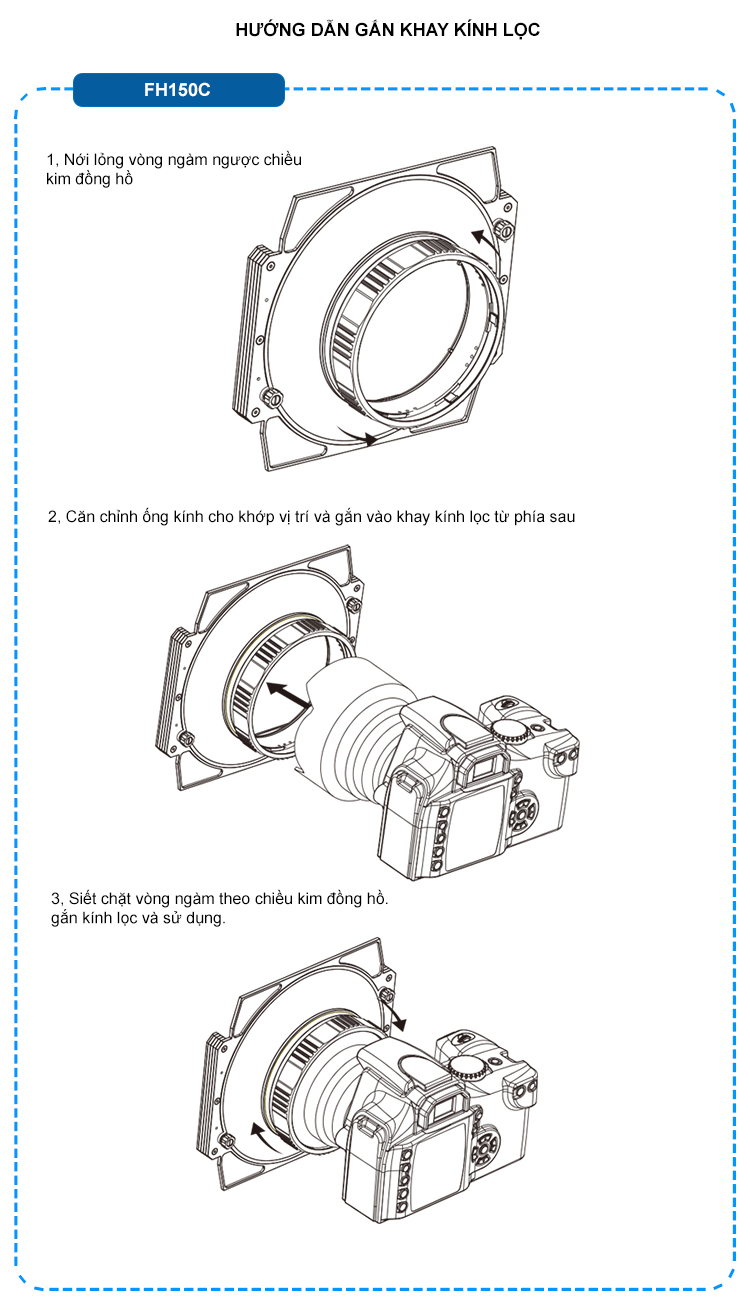 HƯỚNG DẪN GẮN KHAY KÍNH LỌC

FH150C

1, Nới lỏng vòng ngàm ngược chiều kim đồng hồ

2, Căn chỉnh ống kính cho khớp vị trí và gắn vào khay kính lọc từ phía sau

3, Siết chặt vòng ngàm theo chiều kim đồng hồ.
gắn kính lọc và sử dụng.