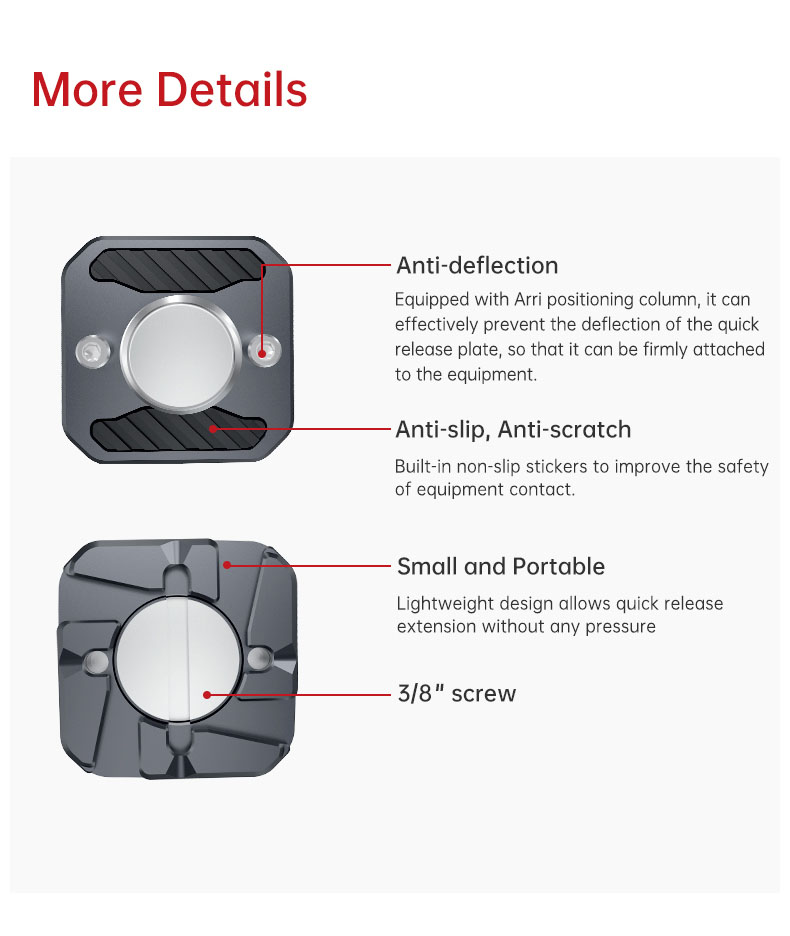 More Details

Anti-deflection

Equipped with Arri positioning column, it can effectively prevent the deflection of the quick release plate, so that it can be firmly attached to the equipment.

Anti-slip, Anti-scratch

Built-in non-slip stickers to improve the safety of equipment contact.

Small and Portable

Lightweight design allows quick release extension without any pressure

3/8" screw