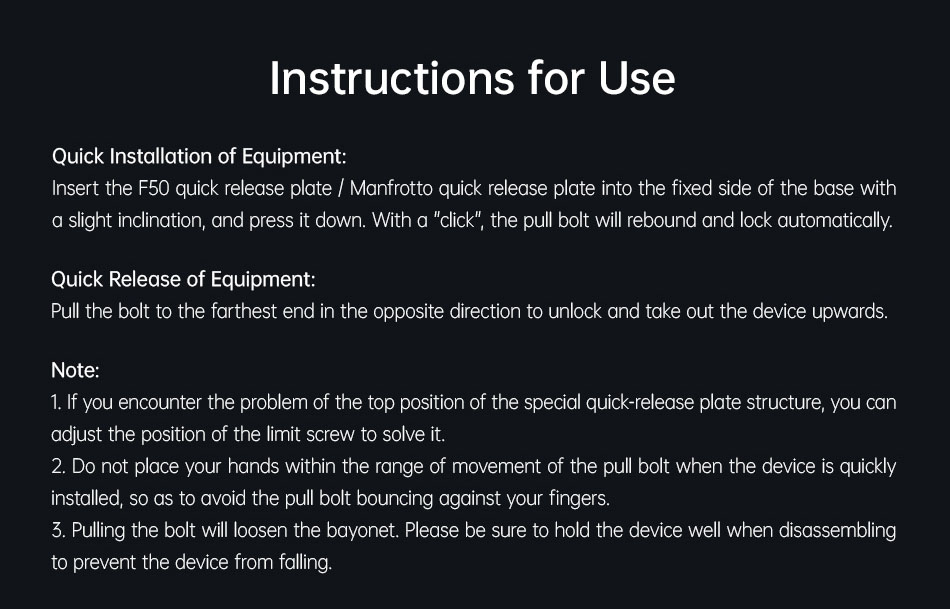 Instructions for Use

Quick Installation of Equipment:
Insert the F50 quick release plate / Manfrotto quick release plate into the fixed side of the base with a slight inclination, and press it down. With a "click", the pull bolt will rebound and lock automatically.

Quick Release of Equipment:
Pull the bolt to the farthest end in the opposite direction to unlock and take out the device upwards.

Note:
1. If you encounter the problem of the top position of the special quick-release plate structure, you can adjust the position of the limit screw to solve it.
2. Do not place your hands within the range of movement of the pull bolt when the device is quickly installed, so as to avoid the pull bolt bouncing against your fingers.
3. Pulling the bolt will loosen the bayonet. Please be sure to hold the device well when disassembling to prevent the device from falling.