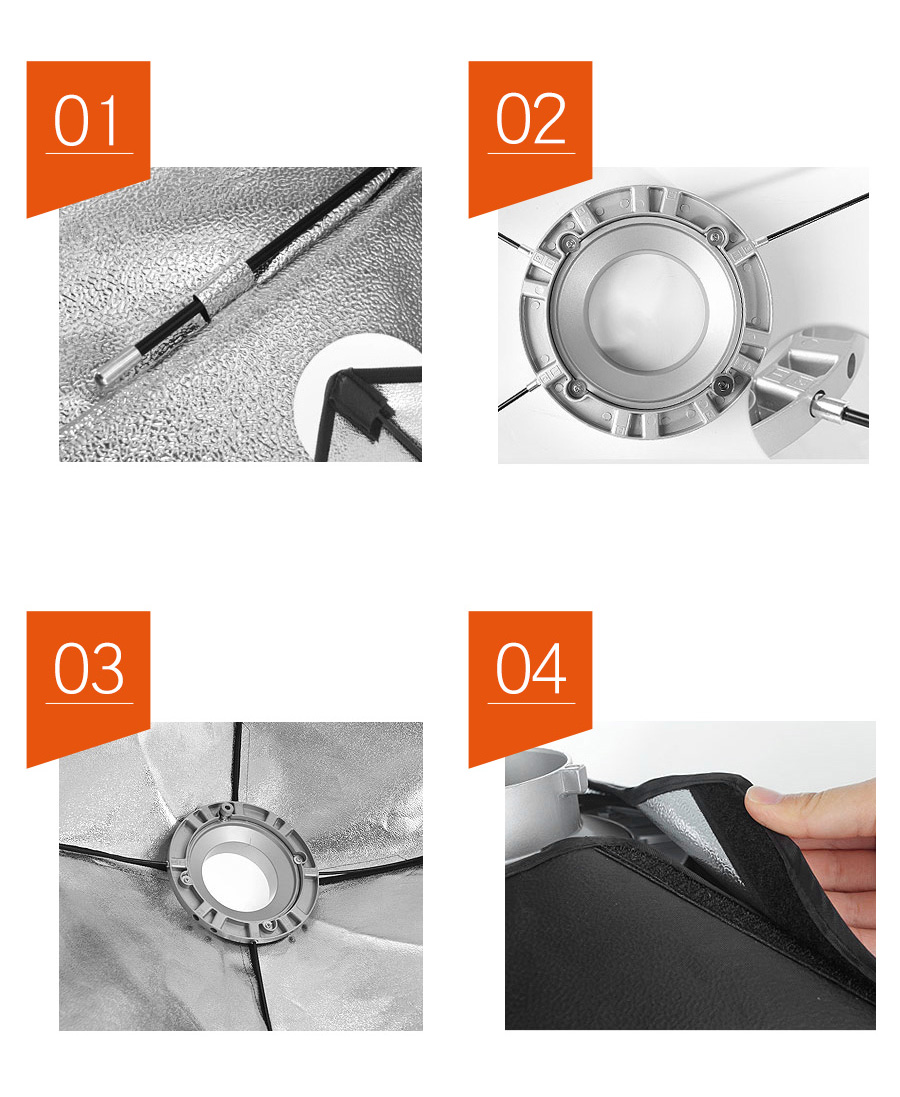 01

02

03

04