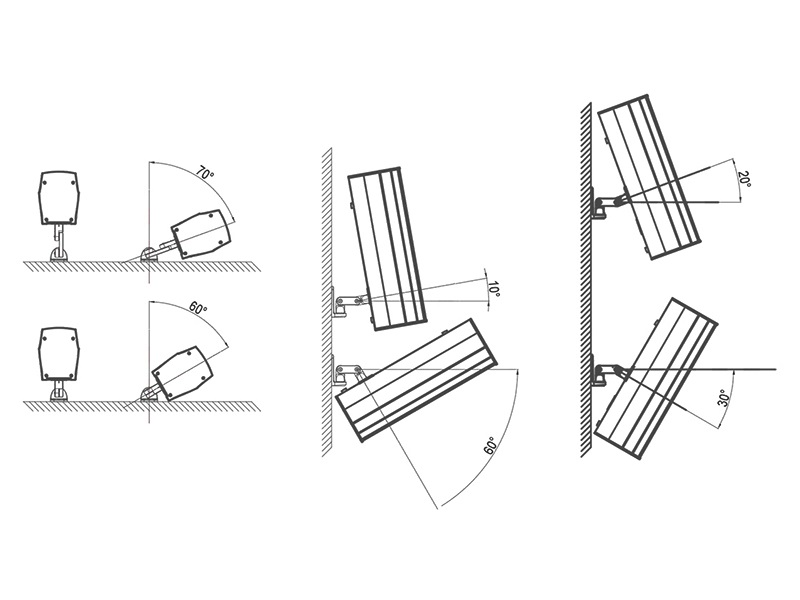 70°
60°
10°
60°
20°
30°