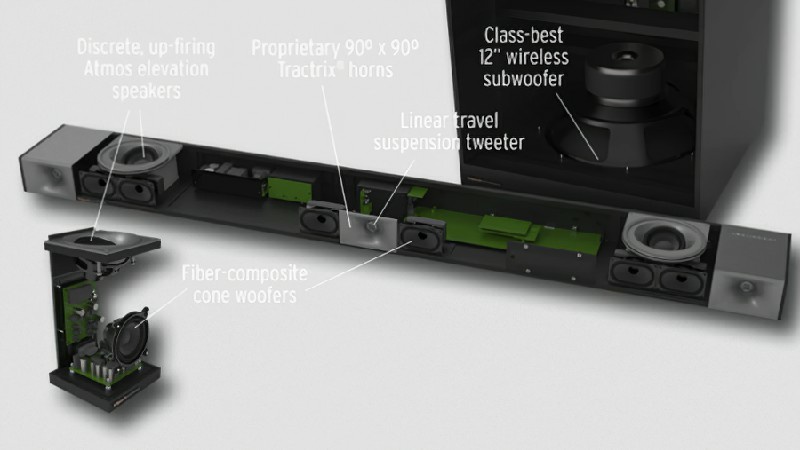 Discrete, up-firing Atmos elevation speakers

Proprietary 90º x 90º Tractrix® horns

Class-best 12" wireless subwoofer

Linear travel suspension tweeter

Fiber-composite cone woofers