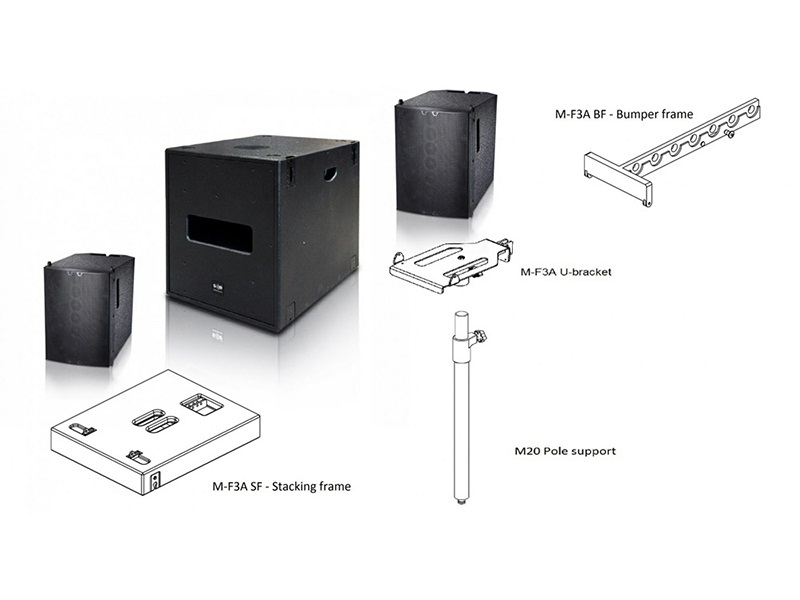 M-F3A BF - Bumper frame

M-F3A U-bracket

M20 Pole support

M-F3A SF - Stacking frame