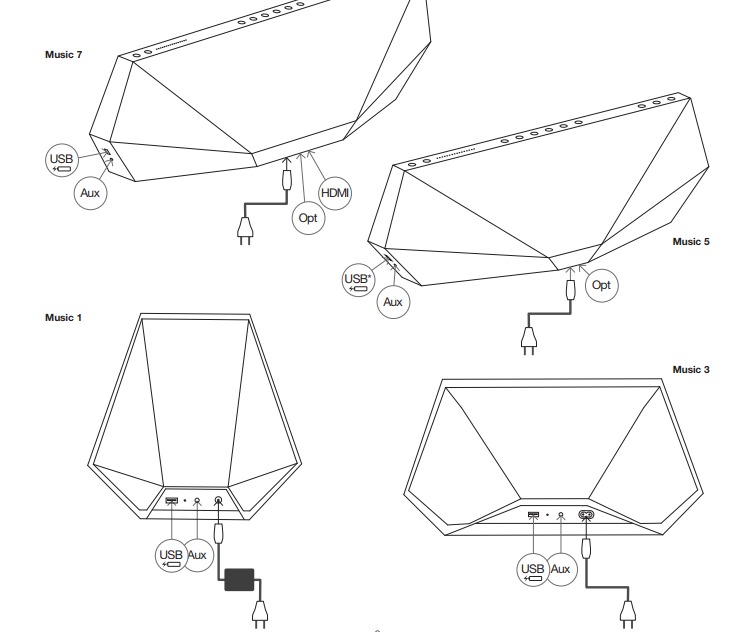 Music 7

USB

Aux

Opt

HDMI

Music 5

USB*

Aux

Opt

Music 1

USB

Aux

Music 3

USB

Aux