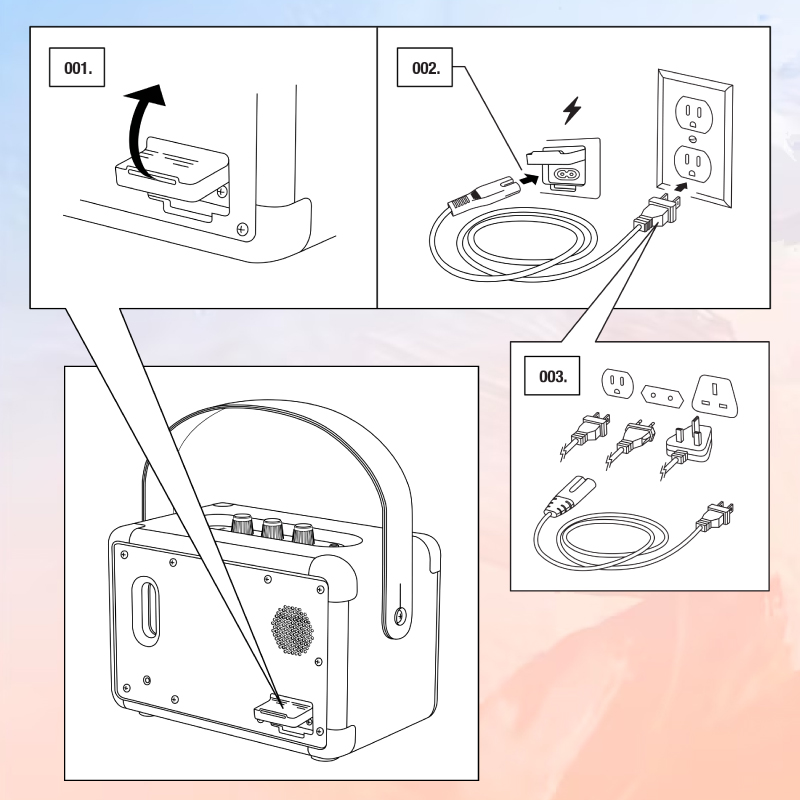 001.

002.

003.