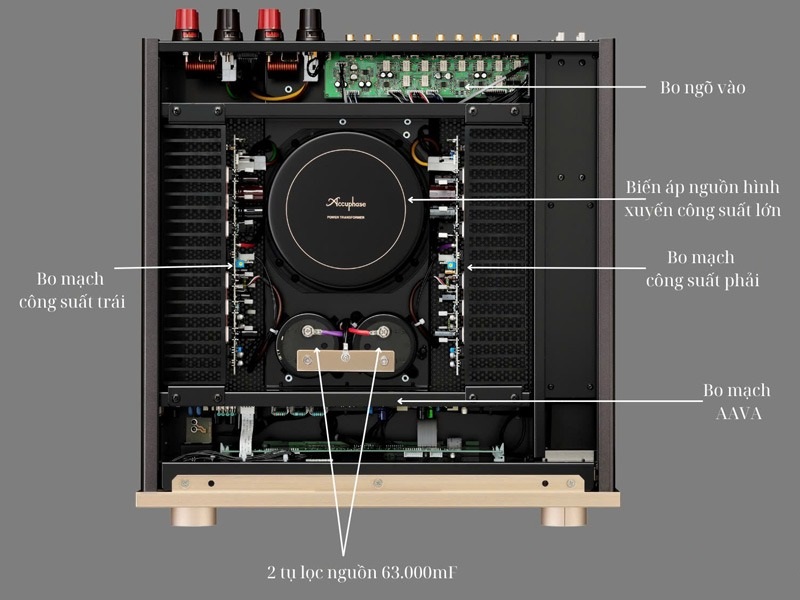 Bo ngõ vào

Accuphase
POWER TRANSFORMER

Biến áp nguồn hình xuyến công suất lớn

Bo mạch công suất trái

Bo mạch công suất phải

Bo mạch AAVA

2 tụ lọc nguồn 63.000mF