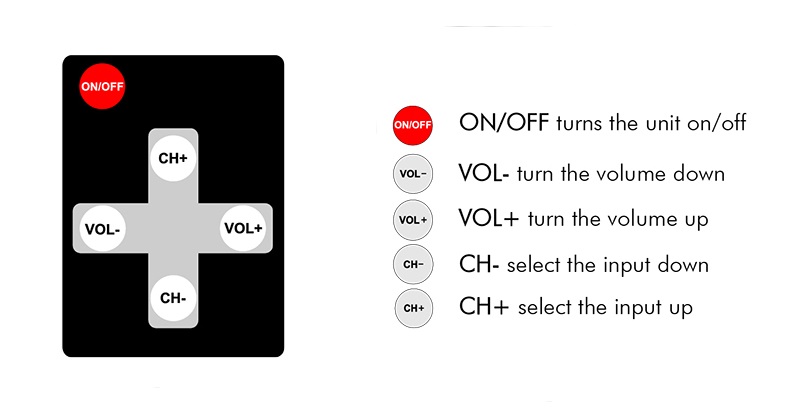 ON/OFF

CH+

VOL-

VOL+

CH-

ON/OFF ON/OFF turns the unit on/off

VOL- VOL- turn the volume down

VOL+ VOL+ turn the volume up

CH- CH- select the input down

CH+ CH+ select the input up