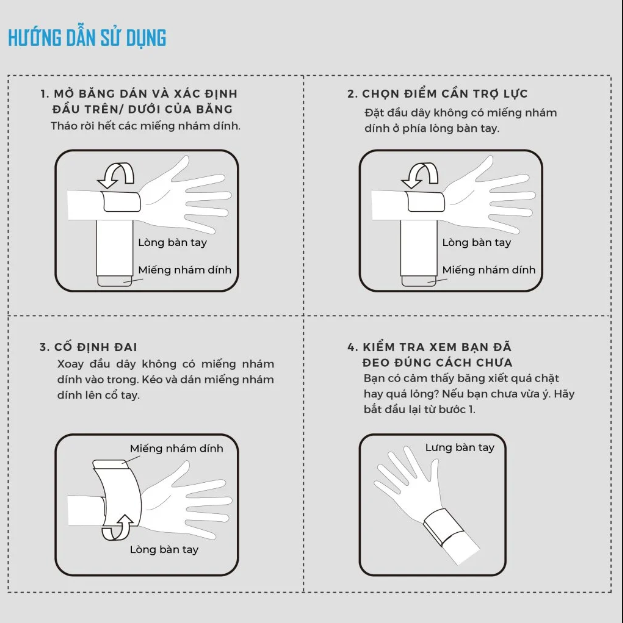 HƯỚNG DẪN SỬ DỤNG

1. MỞ BĂNG DÁN VÀ XÁC ĐỊNH ĐẦU TRÊN/ DƯỚI CỦA BĂNG
Tháo rời hết các miếng nhám dính.

Lòng bàn tay
Miếng nhám dính

2. CHỌN ĐIỂM CẦN TRỢ LỰC
Đặt đầu dây không có miếng nhám dính ở phía lòng bàn tay.

Lòng bàn tay
Miếng nhám dính

3. CỐ ĐỊNH ĐAI
Xoay đầu dây không có miếng nhám dính vào trong. Kéo và dán miếng nhám dính lên cổ tay.

Miếng nhám dính
Lòng bàn tay

4. KIỂM TRA XEM BẠN ĐÃ ĐEO ĐÚNG CÁCH CHƯA
Bạn có cảm thấy băng xiết quá chặt hay quá lỏng? Nếu bạn chưa vừa ý. Hãy bắt đầu lại từ bước 1.

Lưng bàn tay