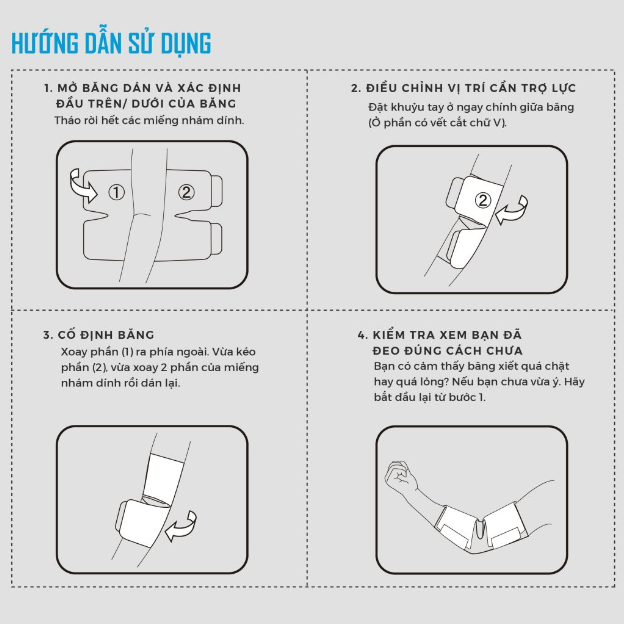 HƯỚNG DẪN SỬ DỤNG

1. MỞ BĂNG DÁN VÀ XÁC ĐỊNH ĐẦU TRÊN/ DƯỚI CỦA BĂNG
Tháo rời hết các miếng nhám dính.

①
②

2. ĐIỀU CHỈNH VỊ TRÍ CẦN TRỢ LỰC
Đặt khuỷu tay ở ngay chính giữa băng (Ở phần có vết cắt chữ V).

②

3. CỐ ĐỊNH BĂNG
Xoay phần (1) ra phía ngoài. Vừa kéo phần (2), vừa xoay 2 phần của miếng nhám dính rồi dán lại.

4. KIỂM TRA XEM BẠN ĐÃ ĐEO ĐÚNG CÁCH CHƯA
Bạn có cảm thấy băng xiết quá chặt hay quá lỏng? Nếu bạn chưa vừa ý. Hãy bắt đầu lại từ bước 1.