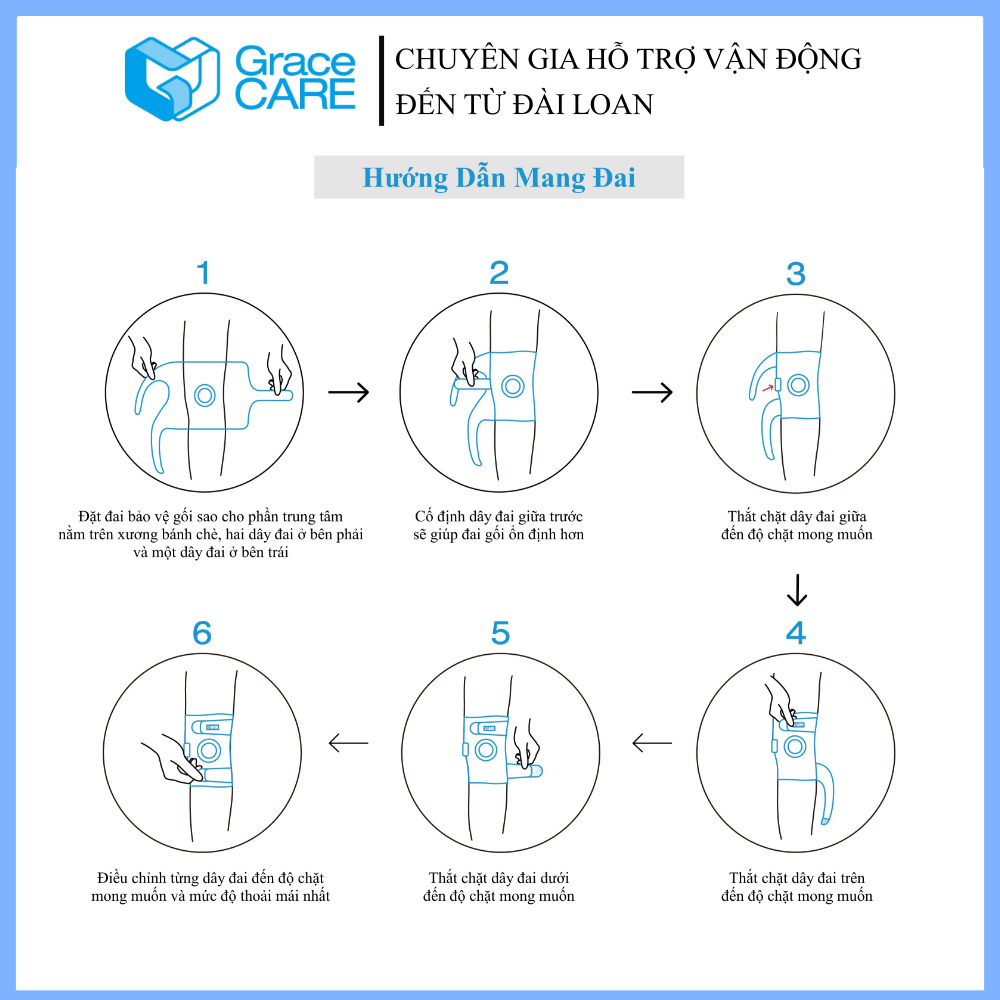 Grace CARE

CHUYÊN GIA HỖ TRỢ VẬN ĐỘNG ĐẾN TỪ ĐÀI LOAN

Hướng Dẫn Mang Đai

1

Đặt đai bảo vệ gối sao cho phần trung tâm nằm trên xương bánh chè, hai dây đai ở bên phải và một dây đai ở bên trái

2

Cố định dây đai giữa trước sẽ giúp đai gối ổn định hơn

3

Thắt chặt dây đai giữa đến độ chặt mong muốn

4

Thắt chặt dây đai trên đến độ chặt mong muốn

5

Thắt chặt dây đai dưới đến độ chặt mong muốn

6

Điều chỉnh từng dây đai đến độ chặt mong muốn và mức độ thoải mái nhất