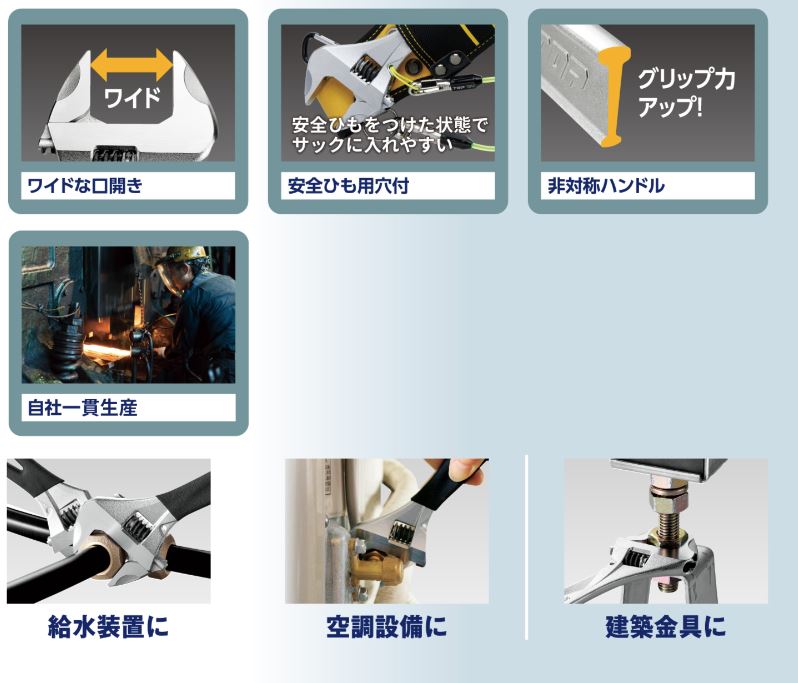 ワイド

ワイドな口開き

安全ひもをつけた状態でサックに入れやすい

安全ひも用穴付

グリップ力アップ!

非対称ハンドル

自社一貫生産

給水装置に

空調設備に

建築金具に