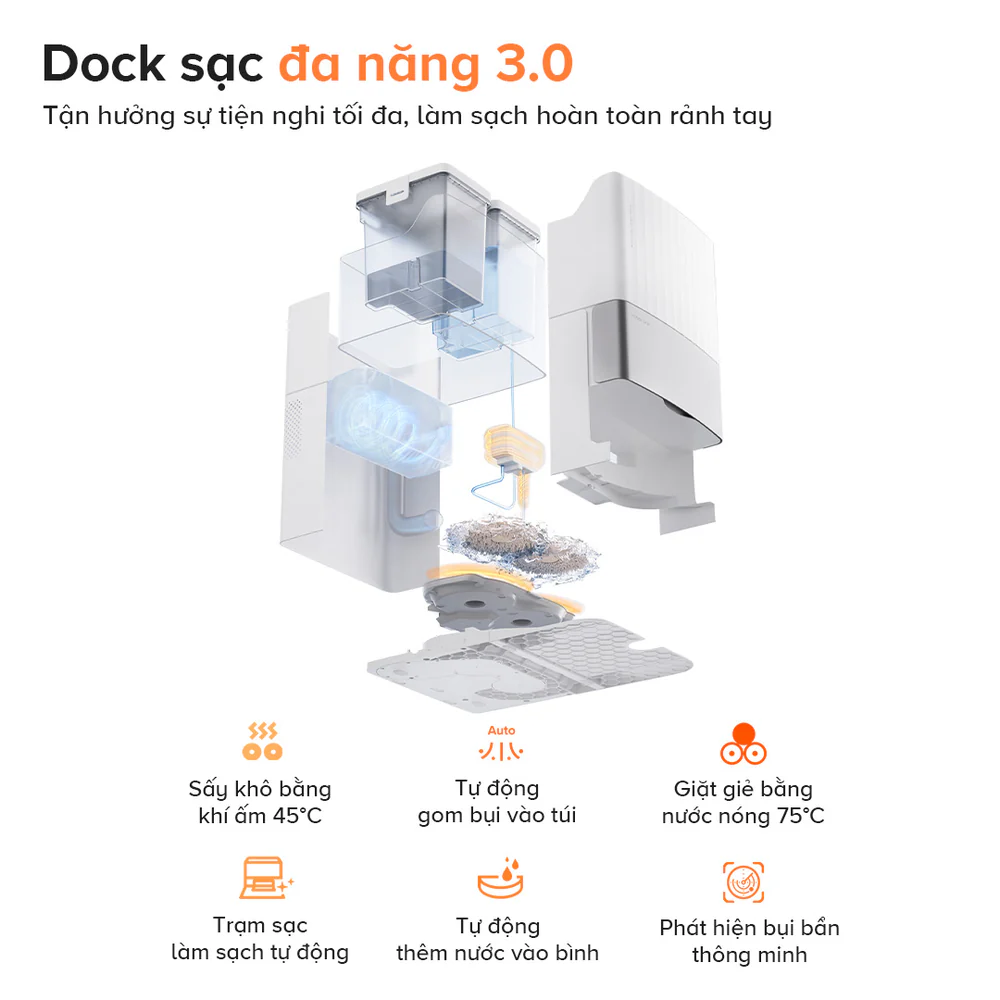 Dock sạc đa năng 3.0

Tận hưởng sự tiện nghi tối đa, làm sạch hoàn toàn rảnh tay

Sấy khô bằng khí ấm 45°C

Auto

Tự động gom bụi vào túi

Giặt giẻ bằng nước nóng 75°C

Trạm sạc làm sạch tự động

Tự động thêm nước vào bình

Phát hiện bụi bẩn thông minh