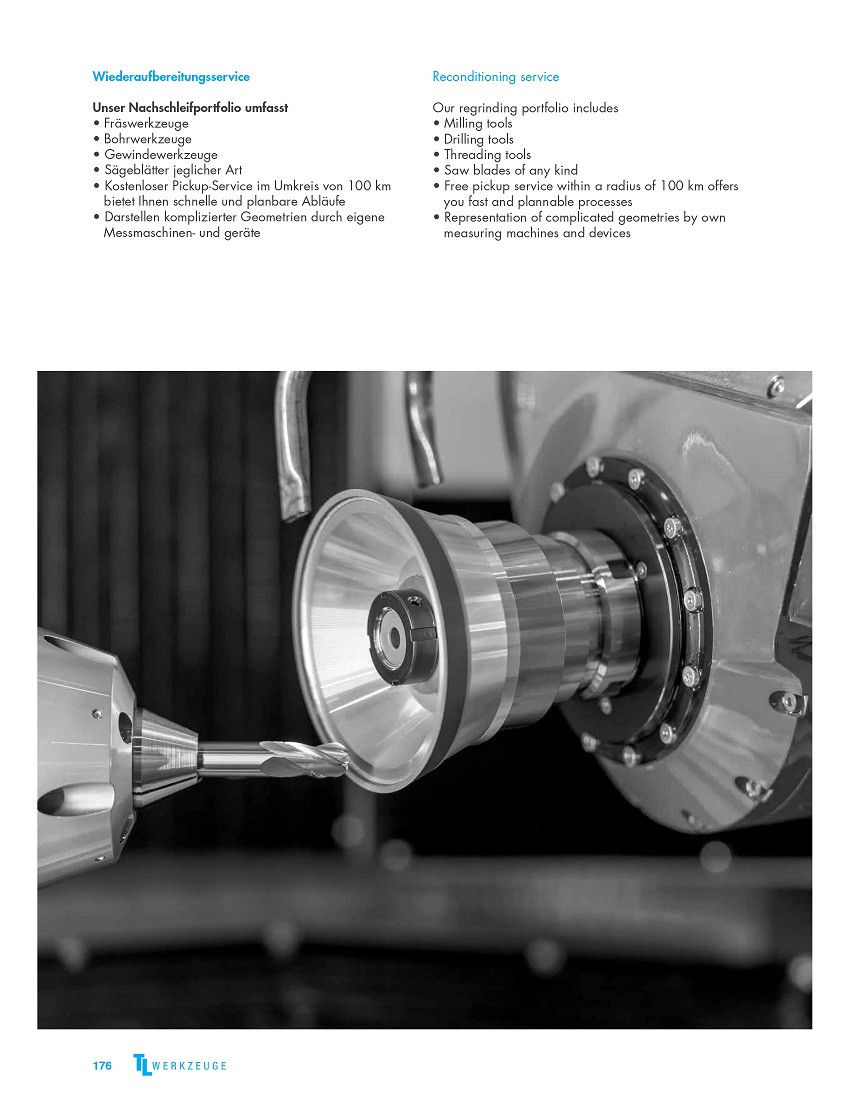 Wiederaufbereitungsservice

Unser Nachschleifportfolio umfasst
• Fräswerkzeuge
• Bohrwerkzeuge
• Gewindewerkzeuge
• Sägeblätter jeglicher Art
• Kostenloser Pickup-Service im Umkreis von 100 km bietet Ihnen schnelle und planbare Abläufe
• Darstellen komplizierter Geometrien durch eigene Messmaschinen- und geräte

Reconditioning service

Our regrinding portfolio includes
• Milling tools
• Drilling tools
• Threading tools
• Saw blades of any kind
• Free pickup service within a radius of 100 km offers you fast and plannable processes
• Representation of complicated geometries by own measuring machines and devices

176 TL WERKZEUGE