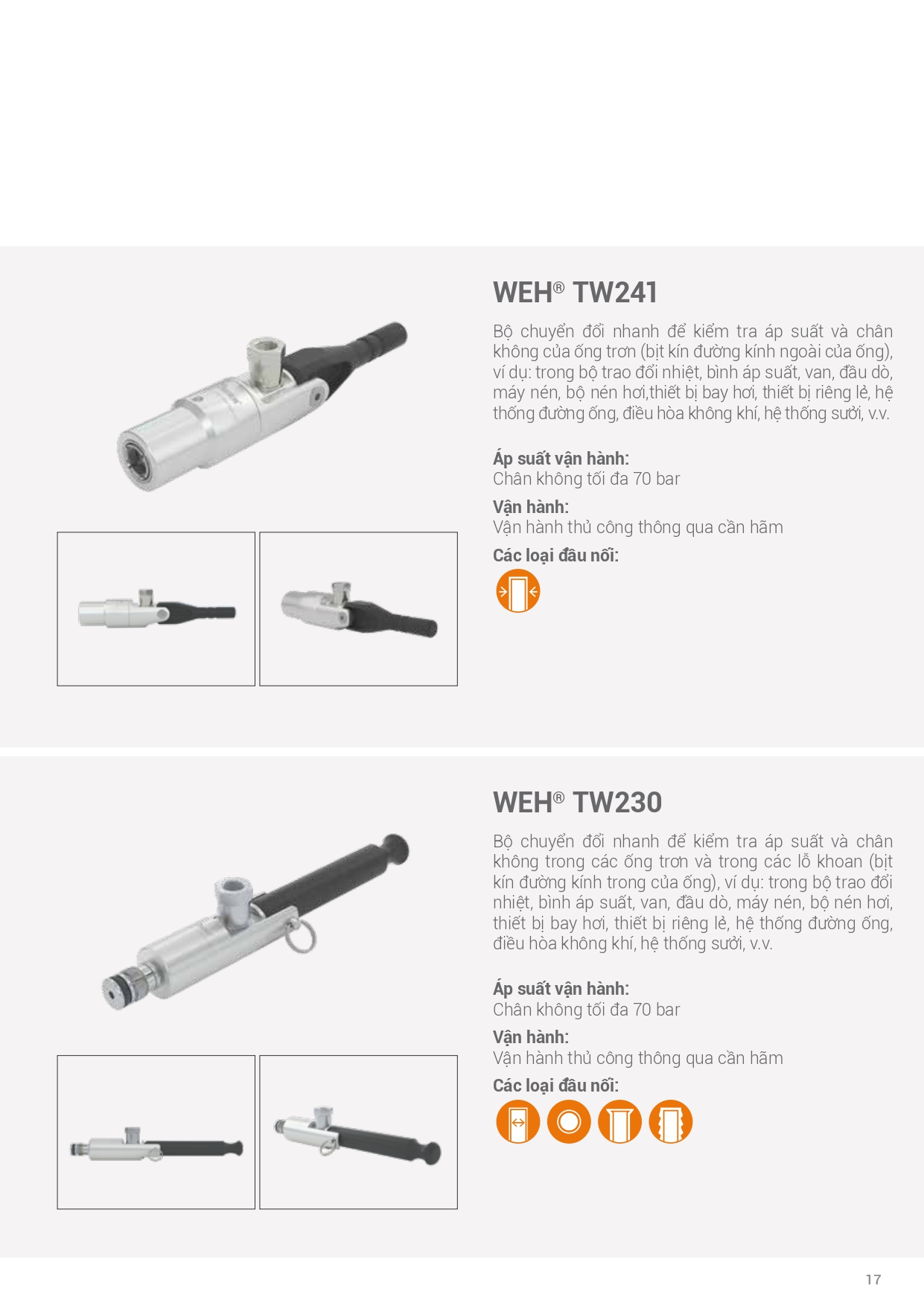 WEH® TW241

Bộ chuyển đổi nhanh để kiểm tra áp suất và chân không của ống trơn (bịt kín đường kính ngoài của ống), ví dụ: trong bộ trao đổi nhiệt, bình áp suất, van, đầu dò, máy nén, bộ nén hơi,thiết bị bay hơi, thiết bị riêng lẻ, hệ thống đường ống, điều hòa không khí, hệ thống sưởi, v.v.

Áp suất vận hành:
Chân không tối đa 70 bar

Vận hành:
Vận hành thủ công thông qua cần hãm

Các loại đầu nối:

WEH® TW230

Bộ chuyển đổi nhanh để kiểm tra áp suất và chân không trong các ống trơn và trong các lỗ khoan (bịt kín đường kính trong của ống), ví dụ: trong bộ trao đổi nhiệt, bình áp suất, van, đầu dò, máy nén, bộ nén hơi, thiết bị bay hơi, thiết bị riêng lẻ, hệ thống đường ống, điều hòa không khí, hệ thống sưởi, v.v.

Áp suất vận hành:
Chân không tối đa 70 bar

Vận hành:
Vận hành thủ công thông qua cần hãm

Các loại đầu nối:

17