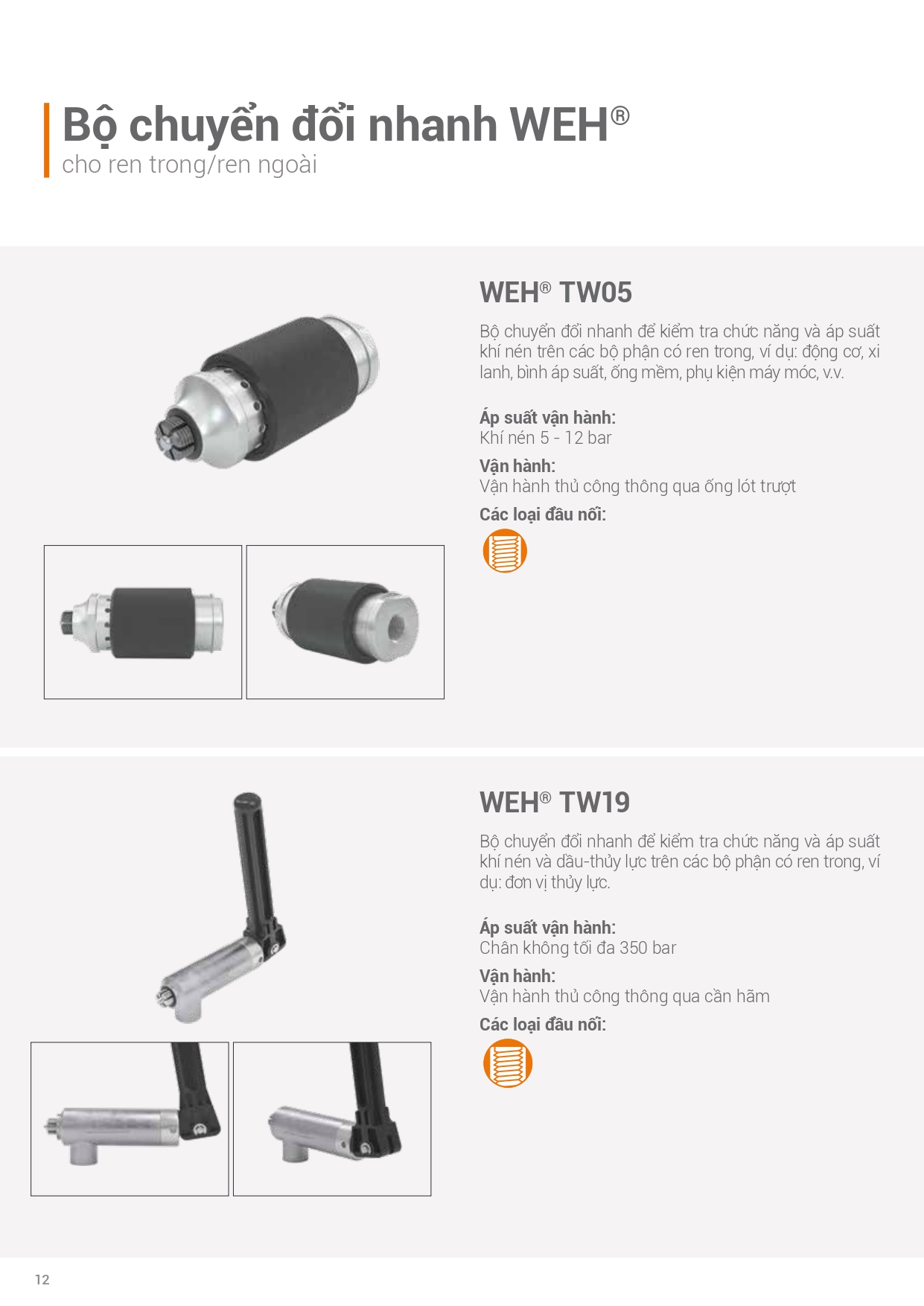 Bộ chuyển đổi nhanh WEH®
cho ren trong/ren ngoài

WEH® TW05

Bộ chuyển đổi nhanh để kiểm tra chức năng và áp suất khí nén trên các bộ phận có ren trong, ví dụ: động cơ, xi lanh, bình áp suất, ống mềm, phụ kiện máy móc, v.v.

Áp suất vận hành:
Khí nén 5 - 12 bar

Vận hành:
Vận hành thủ công thông qua ống lót trượt

Các loại đầu nối:

WEH® TW19

Bộ chuyển đổi nhanh để kiểm tra chức năng và áp suất khí nén và dầu-thủy lực trên các bộ phận có ren trong, ví dụ: đơn vị thủy lực.

Áp suất vận hành:
Chân không tối đa 350 bar

Vận hành:
Vận hành thủ công thông qua cần hãm

Các loại đầu nối:

12