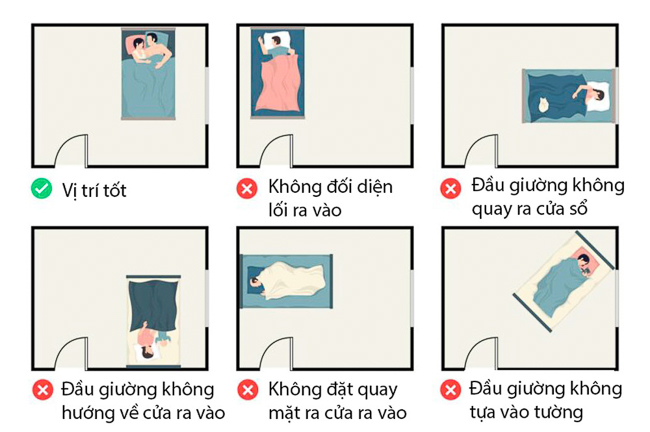 Vị trí tốt

Không đối diện lối ra vào

Đầu giường không quay ra cửa sổ

Đầu giường không hướng về cửa ra vào

Không đặt quay mặt ra cửa ra vào

Đầu giường không tựa vào tường