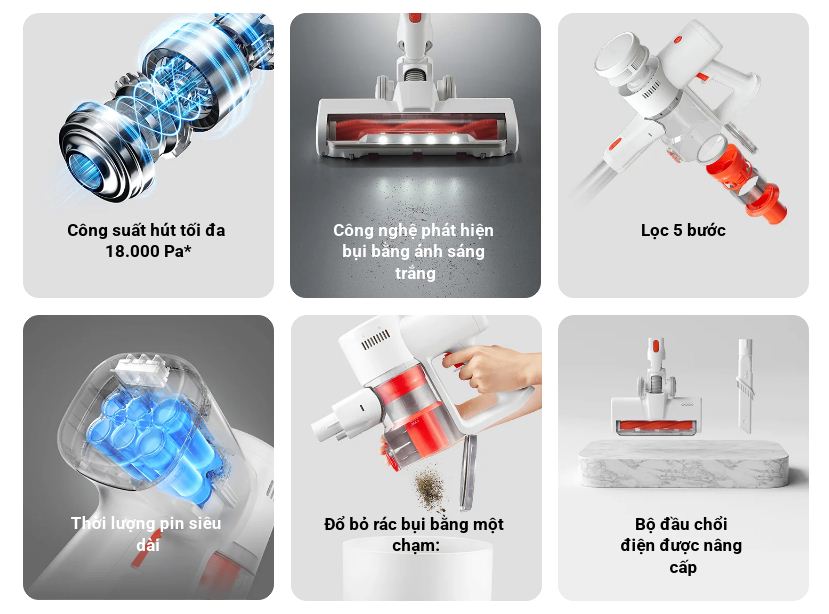 Công suất hút tối đa 18.000 Pa*

Công nghệ phát hiện bụi bằng ánh sáng trắng

Lọc 5 bước

Thời lượng pin siêu dài

Đổ bỏ rác bụi bằng một chạm:

Bộ đầu chổi điện được nâng cấp