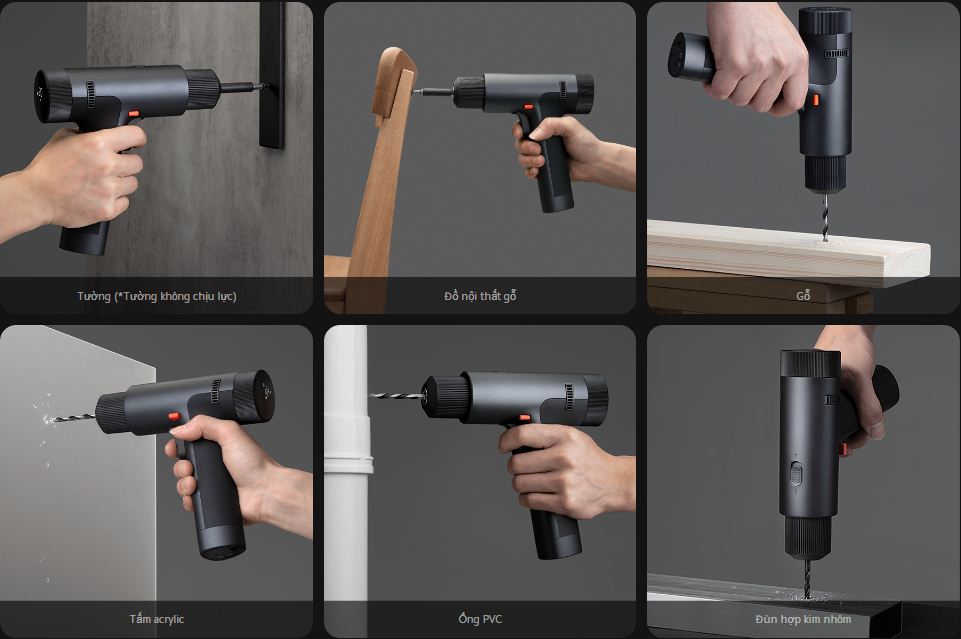 Tường (*Tường không chịu lực)

Đồ nội thất gỗ

Gỗ

Tấm acrylic

Ống PVC

Đùn hợp kim nhôm