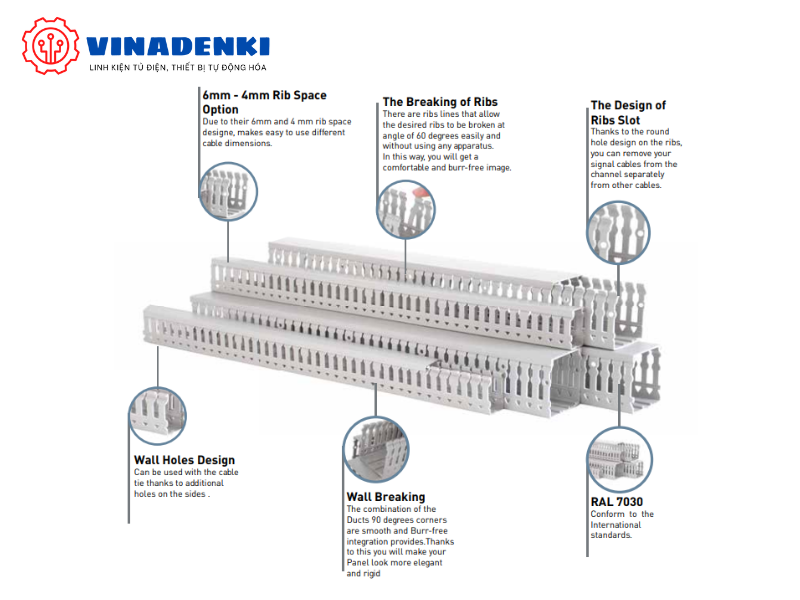 VINADENKI
LINH KIỆN TỦ ĐIỆN, THIẾT BỊ TỰ ĐỘNG HÓA

6mm - 4mm Rib Space Option
Due to their 6mm and 4 mm rib space designe, makes easy to use different cable dimensions.

The Breaking of Ribs
There are ribs lines that allow the desired ribs to be broken at angle of 60 degrees easily and without using any apparatus. In this way, you will get a comfortable and burr-free image.

The Design of Ribs Slot
Thanks to the round hole design on the ribs, you can remove your signal cables from the channel separately from other cables.

Wall Holes Design
Can be used with the cable tie thanks to additional holes on the sides .

Wall Breaking
The combination of the Ducts 90 degrees corners are smooth and Burr-free integration provides.Thanks to this you will make your Panel look more elegant and rigid

RAL 7030
Conform to the International standards.