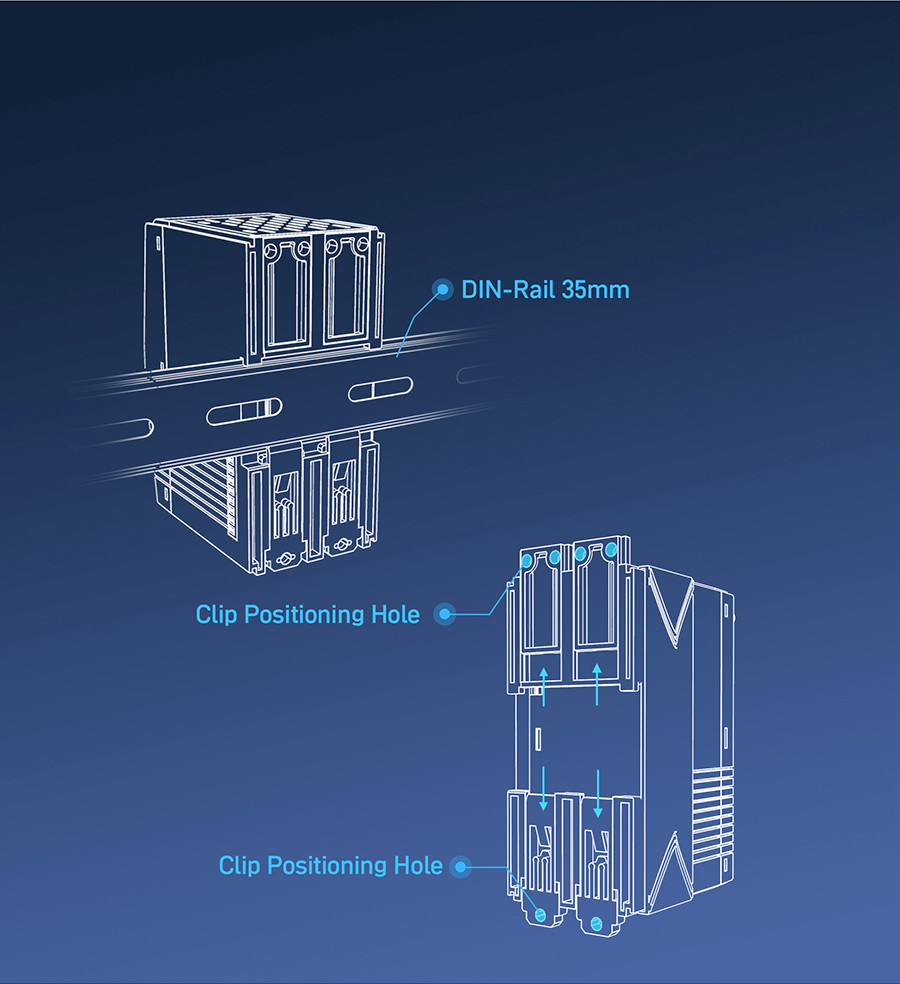 DIN-Rail 35mm

Clip Positioning Hole

Clip Positioning Hole