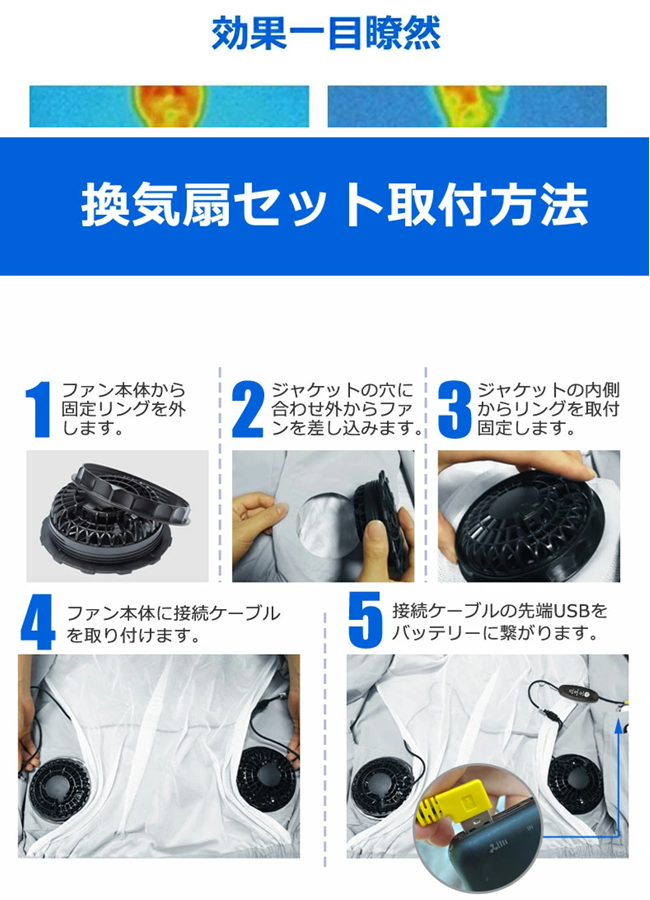 効果一目瞭然

換気扇セット取付方法

1 ファン本体から固定リングを外します。

2 ジャケットの穴に合わせ外からファンを差し込みます。

3 ジャケットの内側からリングを取付固定します。

4 ファン本体に接続ケーブルを取り付けます。

5 接続ケーブルの先端USBをバッテリーに繋がります。