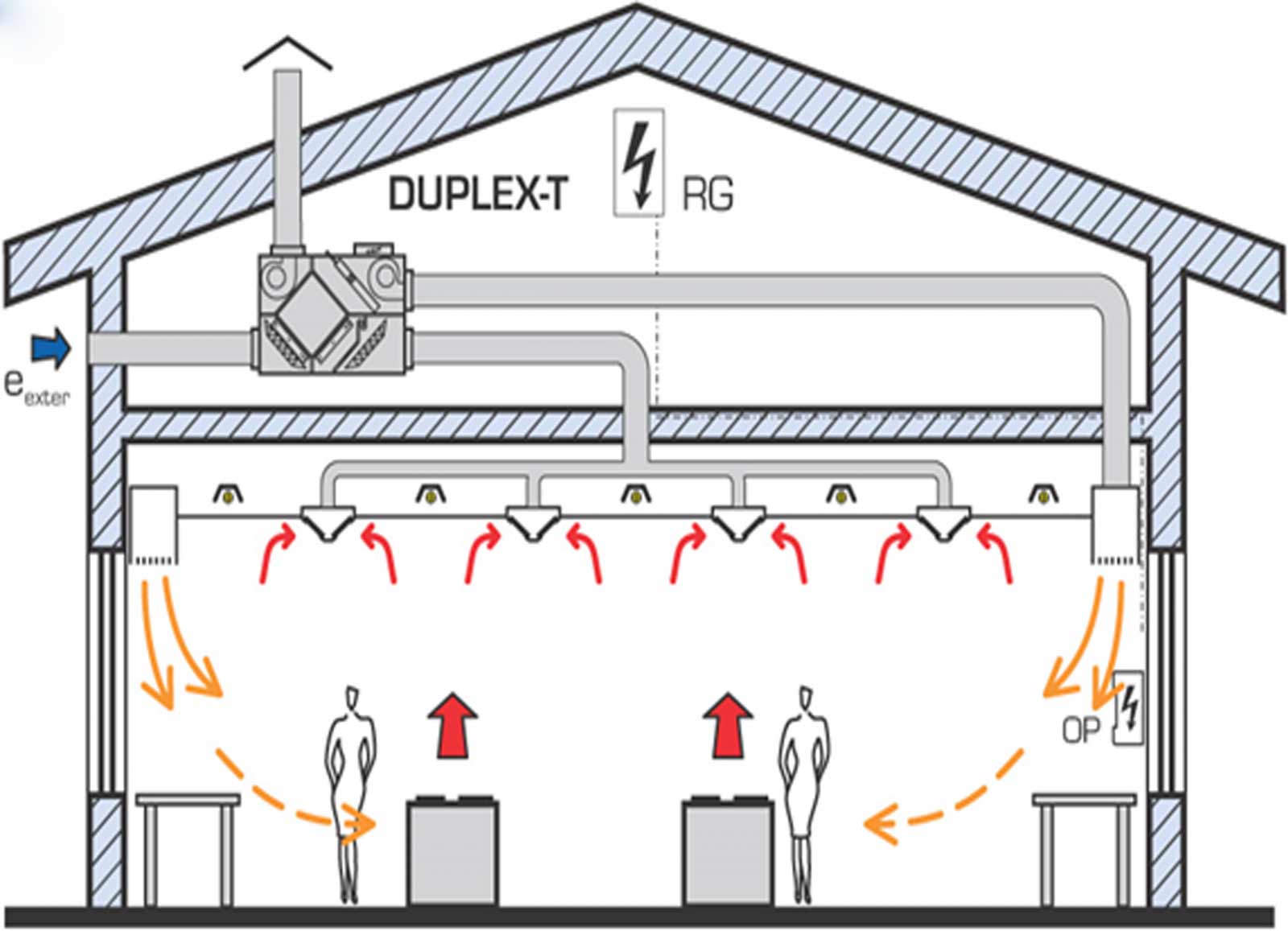 DUPLEX-T

RG

$e_{exter}$

OP