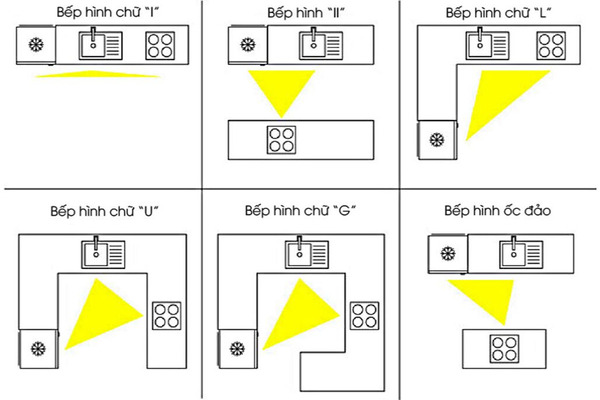 Bếp hình chữ "I"

Bếp hình "II"

Bếp hình chữ "L"

Bếp hình chữ "U"

Bếp hình chữ "G"

Bếp hình ốc đảo