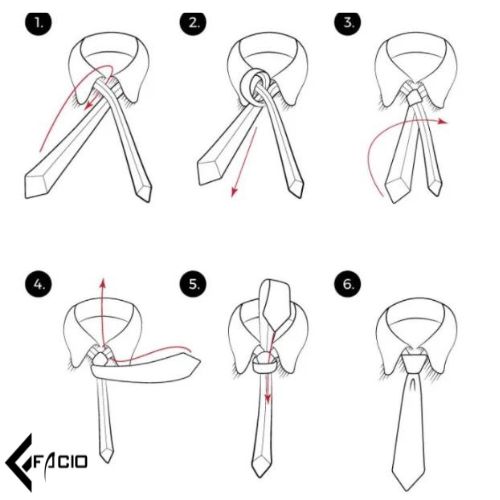 1.

2.

3.

4.

5.

6.

FACIO