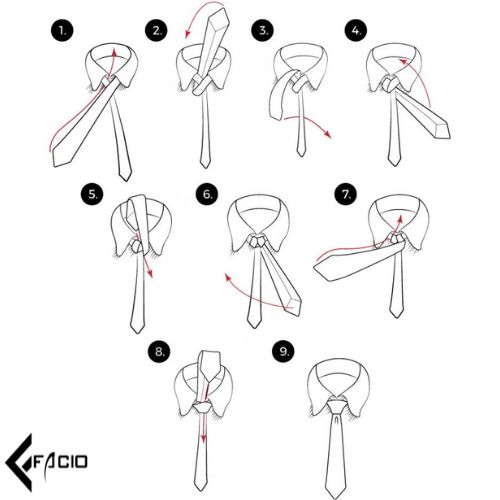 1.

2.

3.

4.

5.

6.

7.

8.

9.

FACIO