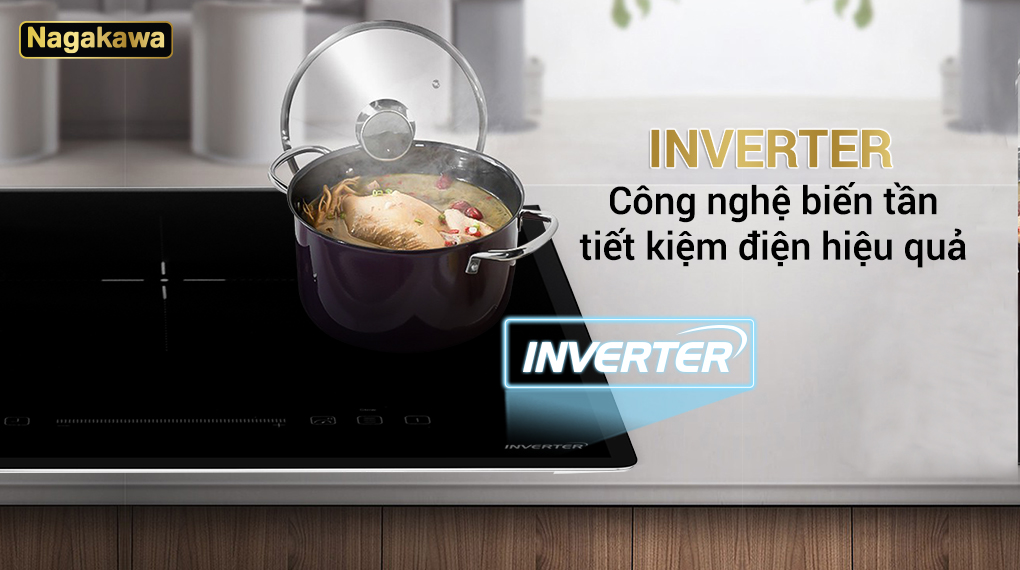 Nagakawa

INVERTER
Công nghệ biến tần tiết kiệm điện hiệu quả

INVERTER

INVERTER