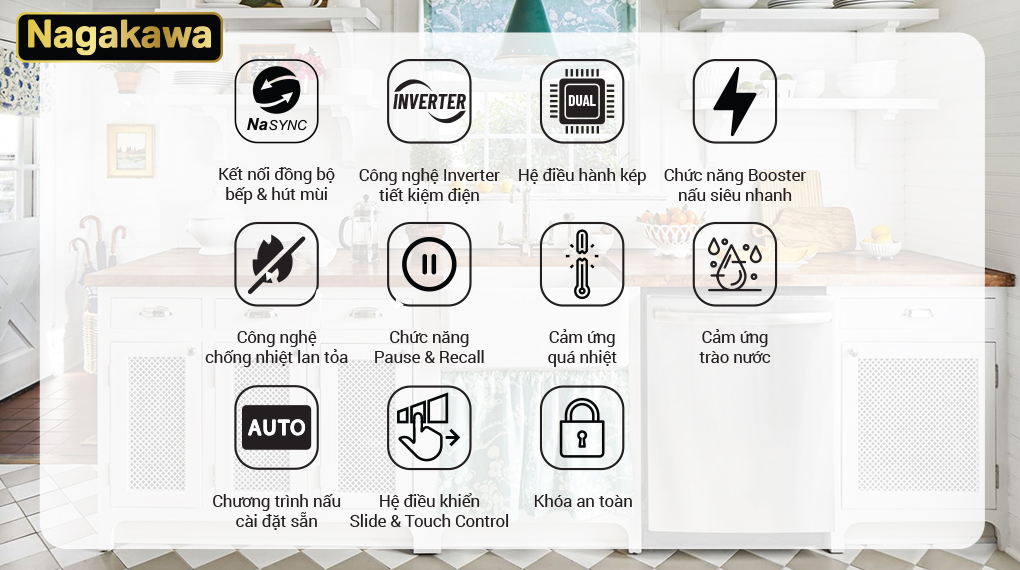 Nagakawa

NaSYNC

Kết nối đồng bộ bếp & hút mùi

INVERTER

Công nghệ Inverter tiết kiệm điện

DUAL

Hệ điều hành kép

Chức năng Booster nấu siêu nhanh

Công nghệ chống nhiệt lan tỏa

Chức năng Pause & Recall

Cảm ứng quá nhiệt

Cảm ứng trào nước

AUTO

Chương trình nấu cài đặt sẵn

Hệ điều khiển Slide & Touch Control

Khóa an toàn