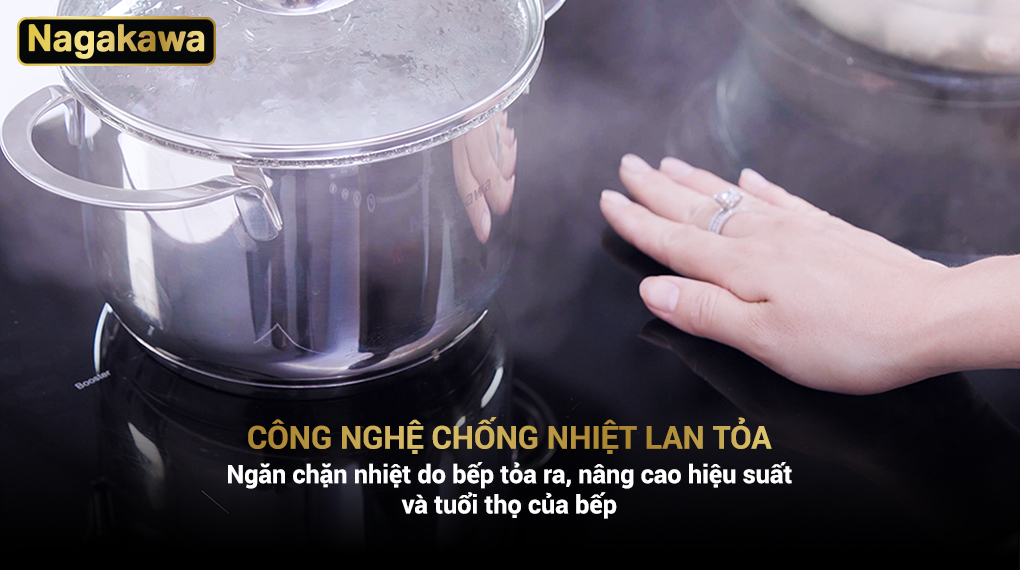 Nagakawa

Booster

CÔNG NGHỆ CHỐNG NHIỆT LAN TỎA
Ngăn chặn nhiệt do bếp tỏa ra, nâng cao hiệu suất và tuổi thọ của bếp