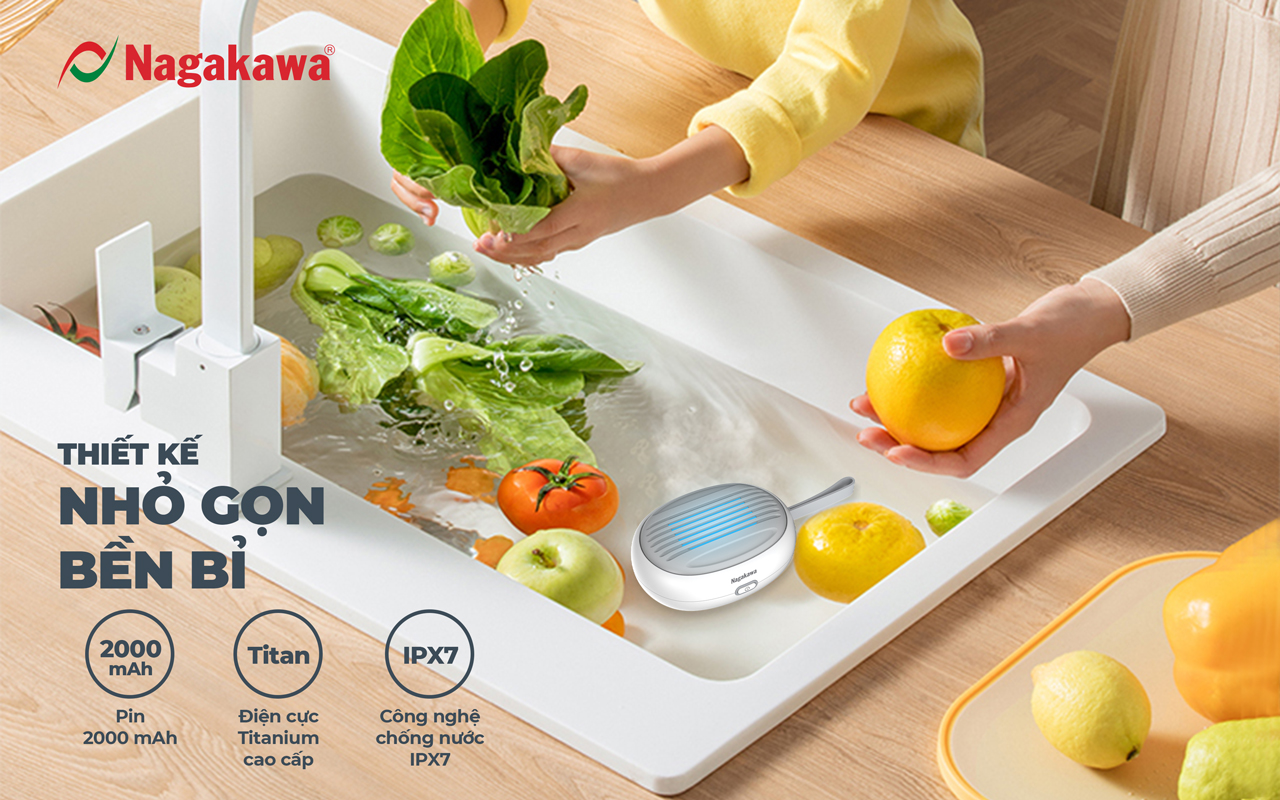 Nagakawa®

THIẾT KẾ
NHỎ GỌN
BỀN BỈ

2000 mAh
Pin
2000 mAh

Titan
Điện cực
Titanium
cao cấp

IPX7
Công nghệ
chống nước
IPX7

Nagakawa