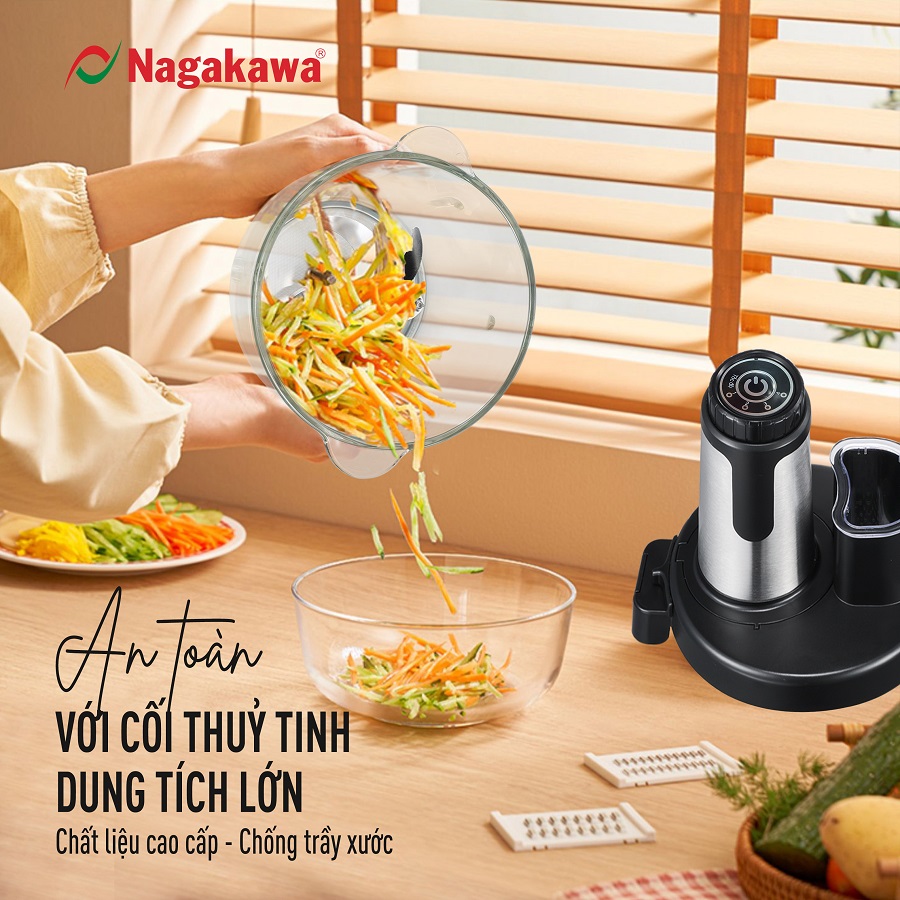 Nagakawa®

An toàn
VỚI CỐI THUỶ TINH
DUNG TÍCH LỚN
Chất liệu cao cấp - Chống trầy xước