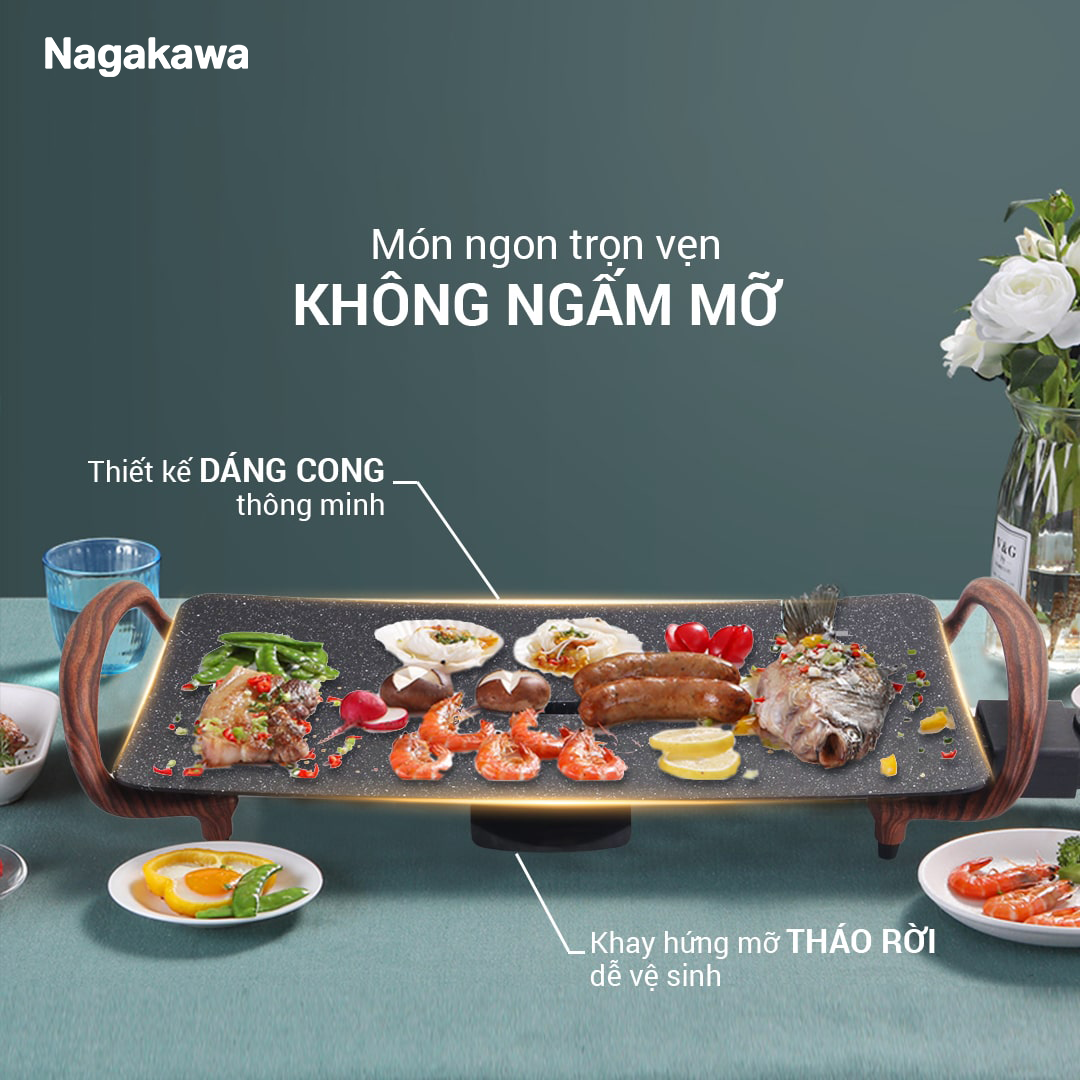 Nagakawa

Món ngon trọn vẹn
KHÔNG NGẤM MỠ

Thiết kế DÁNG CONG thông minh

V&G

Khay hứng mỡ THÁO RỜI dễ vệ sinh