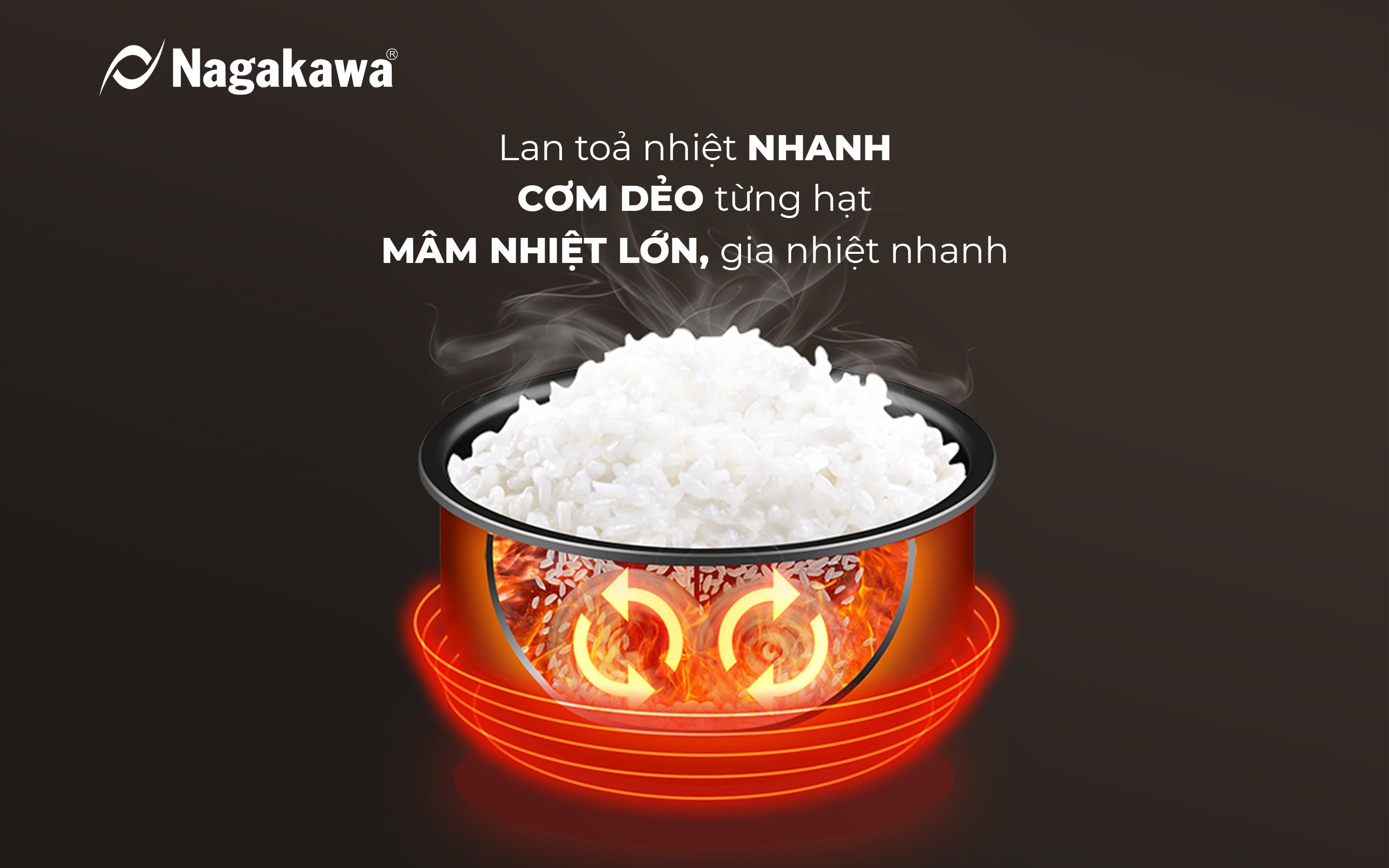 Nagakawa®

Lan toả nhiệt NHANH
CƠM DẺO từng hạt
MÂM NHIỆT LỚN, gia nhiệt nhanh