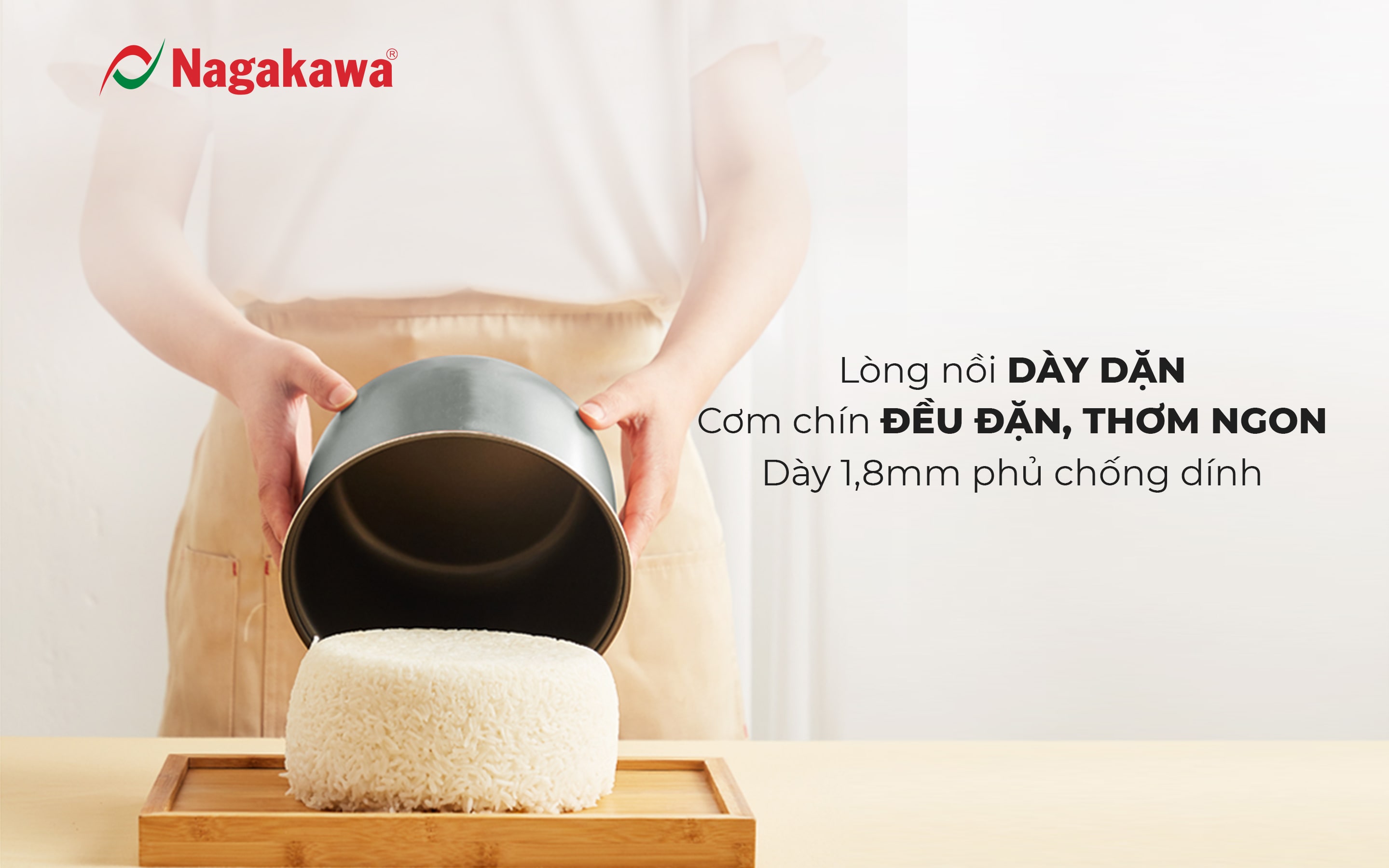 Nagakawa®

Lòng nồi DÀY DẶN
Cơm chín ĐỀU ĐẶN, THƠM NGON
Dày 1,8mm phủ chống dính