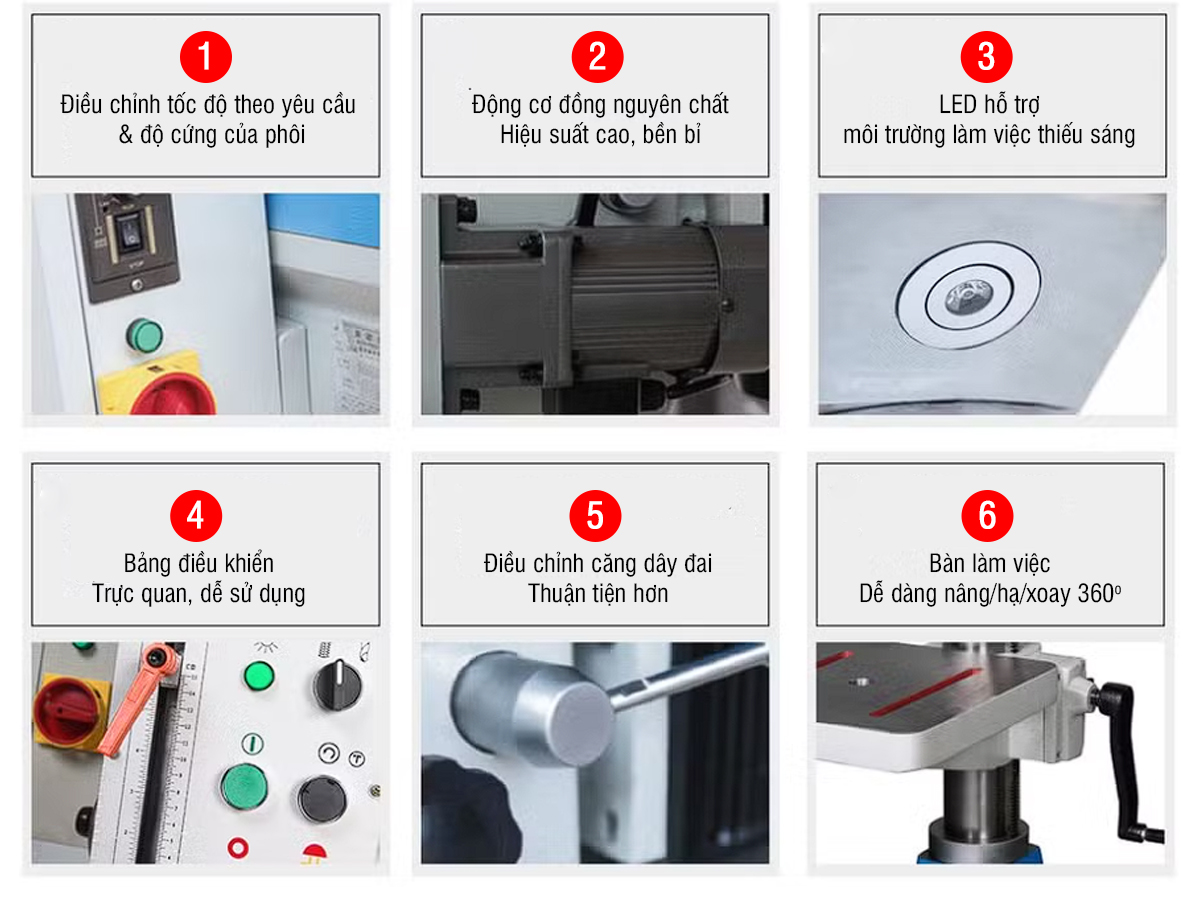 1
Điều chỉnh tốc độ theo yêu cầu & độ cứng của phôi

2
Động cơ đồng nguyên chất
Hiệu suất cao, bền bỉ

3
LED hỗ trợ
môi trường làm việc thiếu sáng

4
Bảng điều khiển
Trực quan, dễ sử dụng

5
Điều chỉnh căng dây đai
Thuận tiện hơn

6
Bàn làm việc
Dễ dàng nâng/hạ/xoay 360º